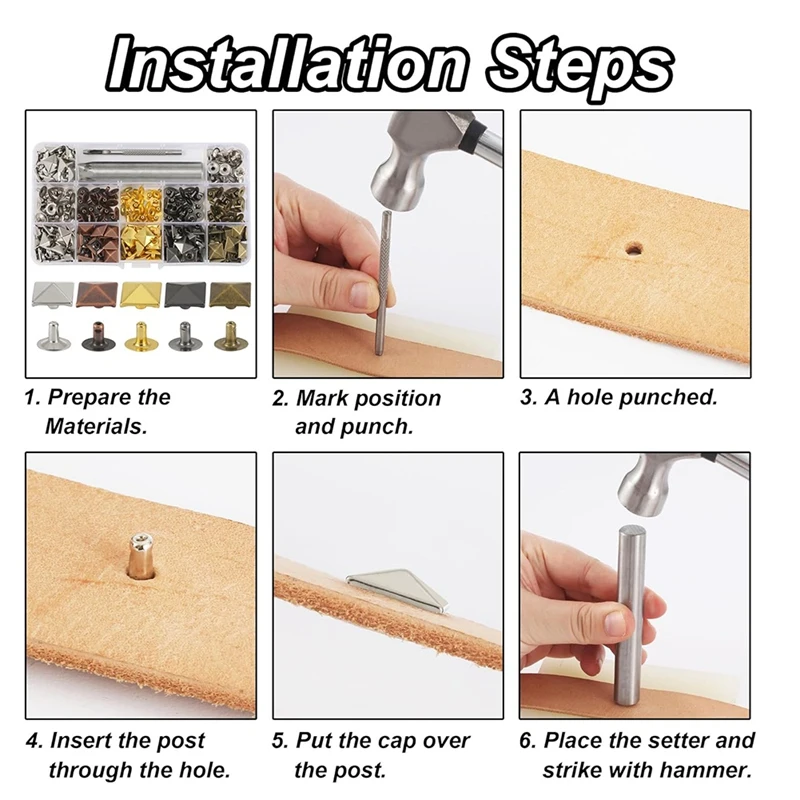 Installation Steps

1. Prepare the Materials.

2. Mark position and punch.

3. A hole punched.

4. Insert the post through the hole.

5. Put the cap over the post.

6. Place the setter and strike with hammer.