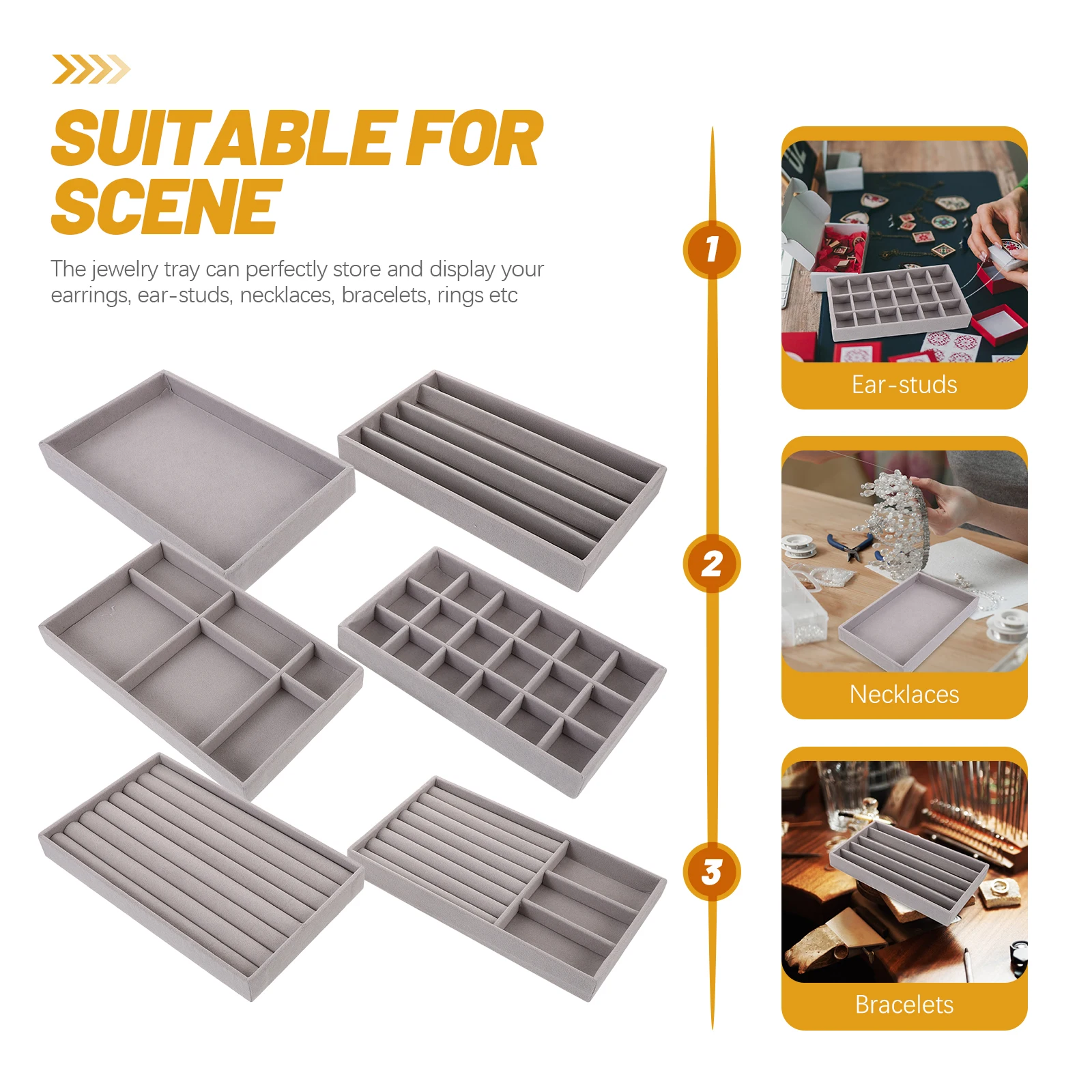 SUITABLE FOR SCENE

The jewelry tray can perfectly store and display your earrings, ear-studs, necklaces, bracelets, rings etc

1

Ear-studs

2

Necklaces

3

Bracelets