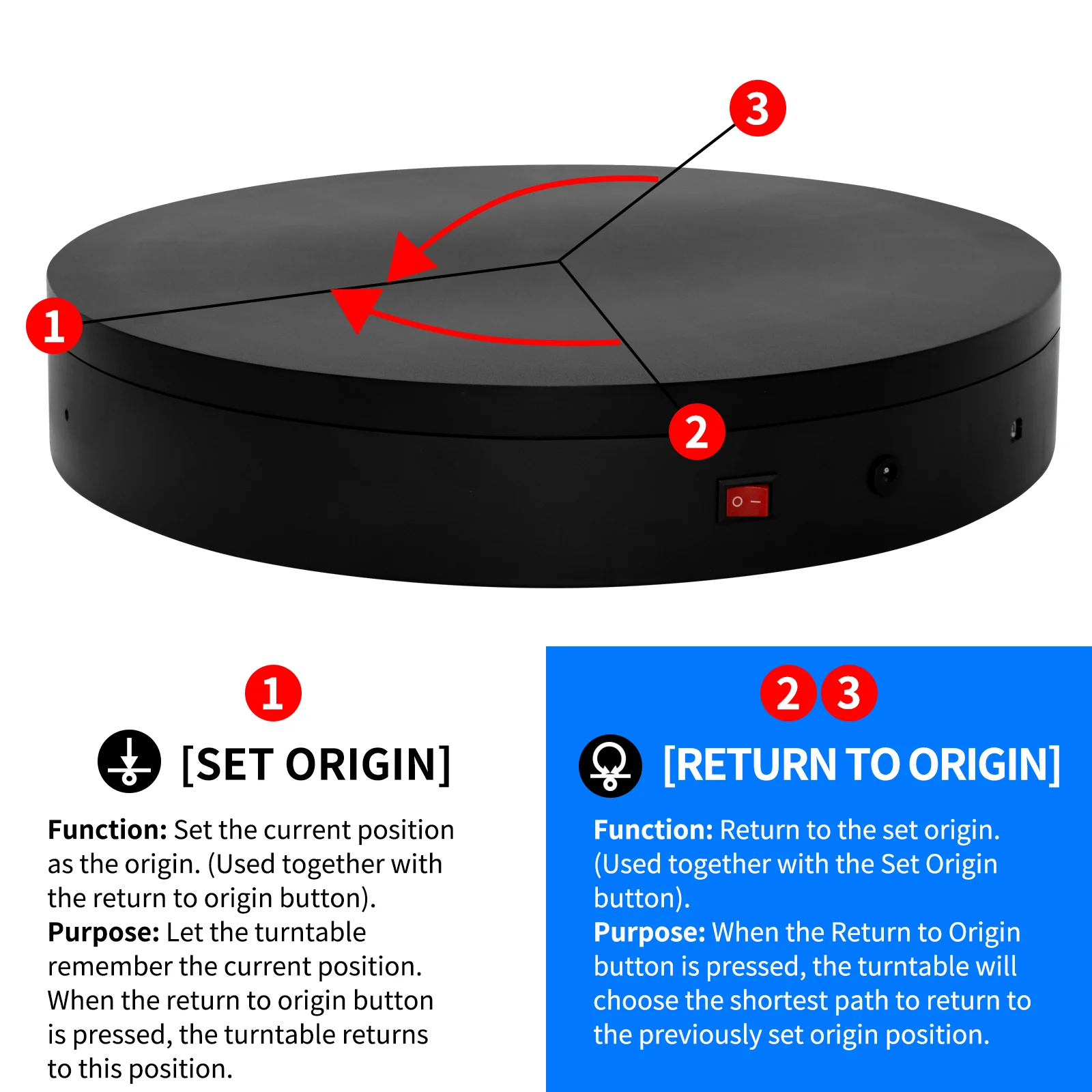 3

1

2

O –

1

[SET ORIGIN]

**Function:** Set the current position as the origin. (Used together with the return to origin button).
**Purpose:** Let the turntable remember the current position. When the return to origin button is pressed, the turntable returns to this position.

2 3

[RETURN TO ORIGIN]

**Function:** Return to the set origin. (Used together with the Set Origin button).
**Purpose:** When the Return to Origin button is pressed, the turntable will choose the shortest path to return to the previously set origin position.