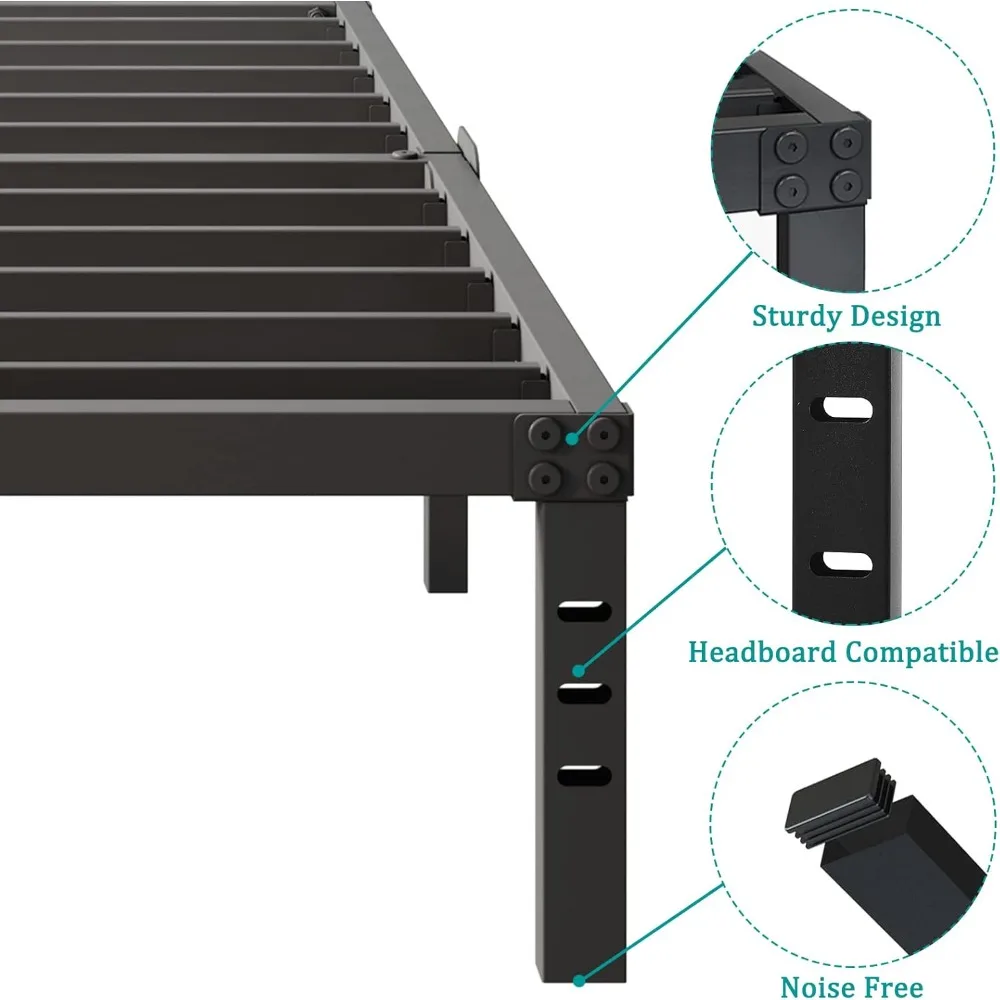 Sturdy Design

Headboard Compatible

Noise Free