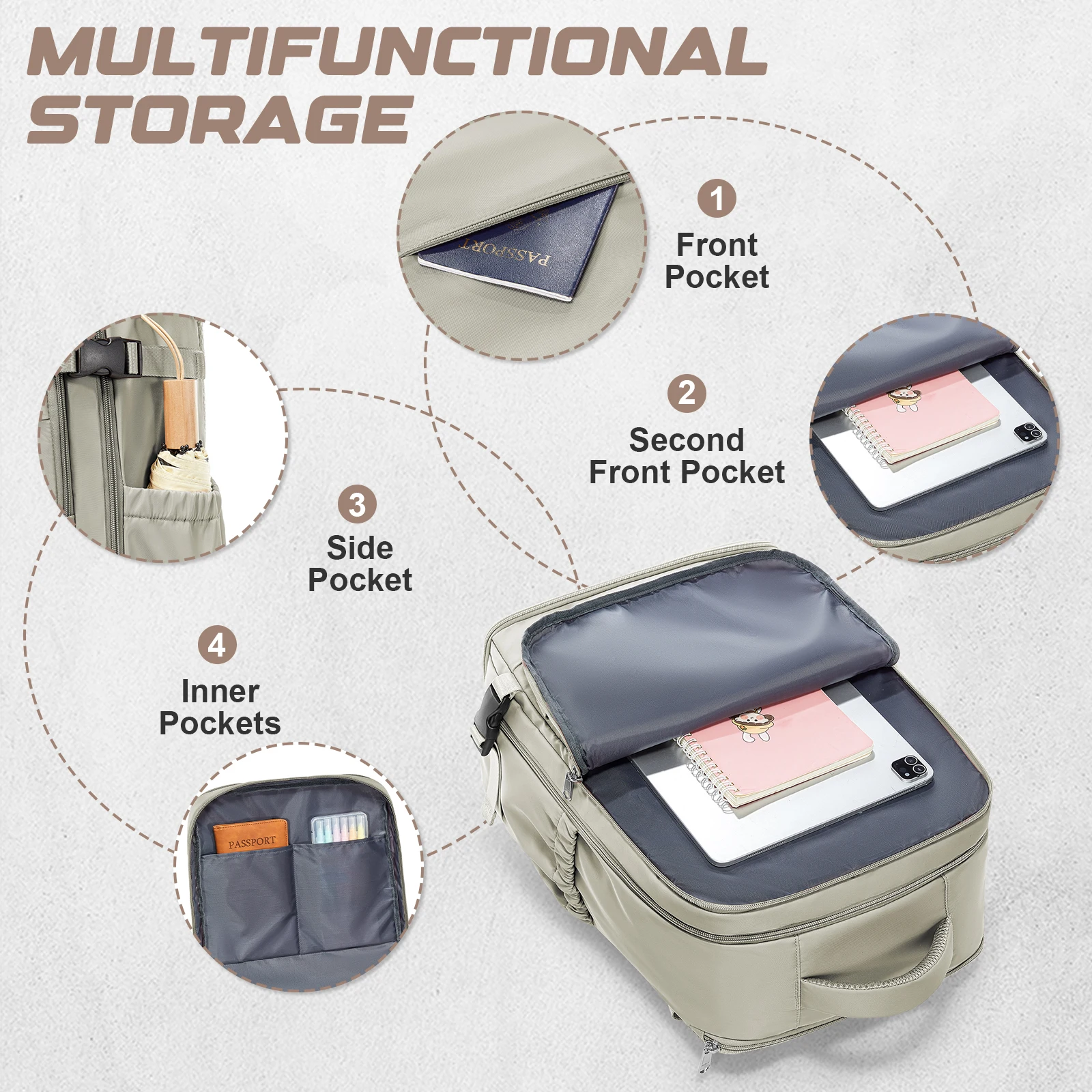 MULTIFUNCTIONAL STORAGE

PASSPORT

1
Front Pocket

2
Second Front Pocket

3
Side Pocket

4
Inner Pockets

PASSPORT