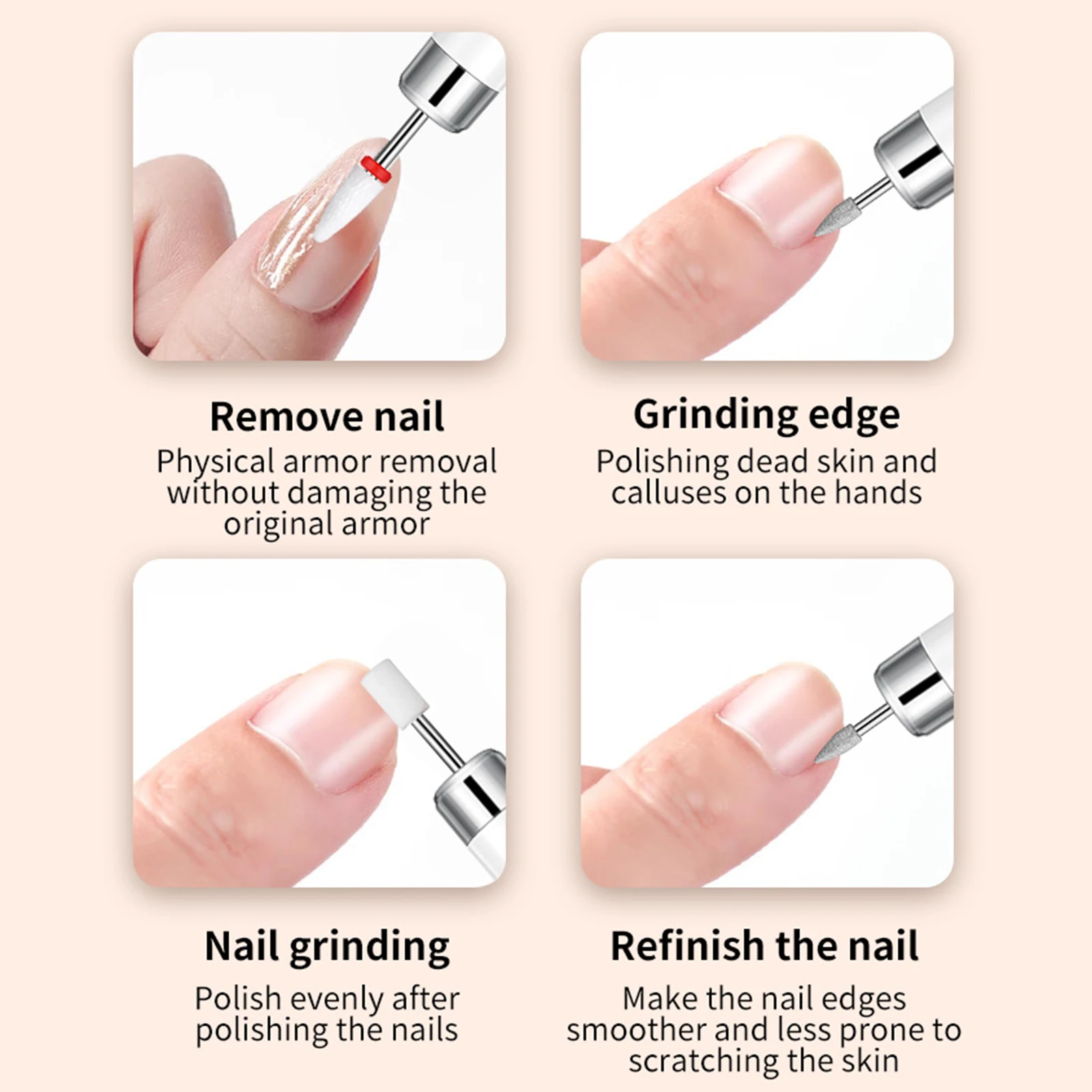 Remove nail
Physical armor removal without damaging the original armor

Grinding edge
Polishing dead skin and calluses on the hands

Nail grinding
Polish evenly after polishing the nails

Refinish the nail
Make the nail edges smoother and less prone to scratching the skin