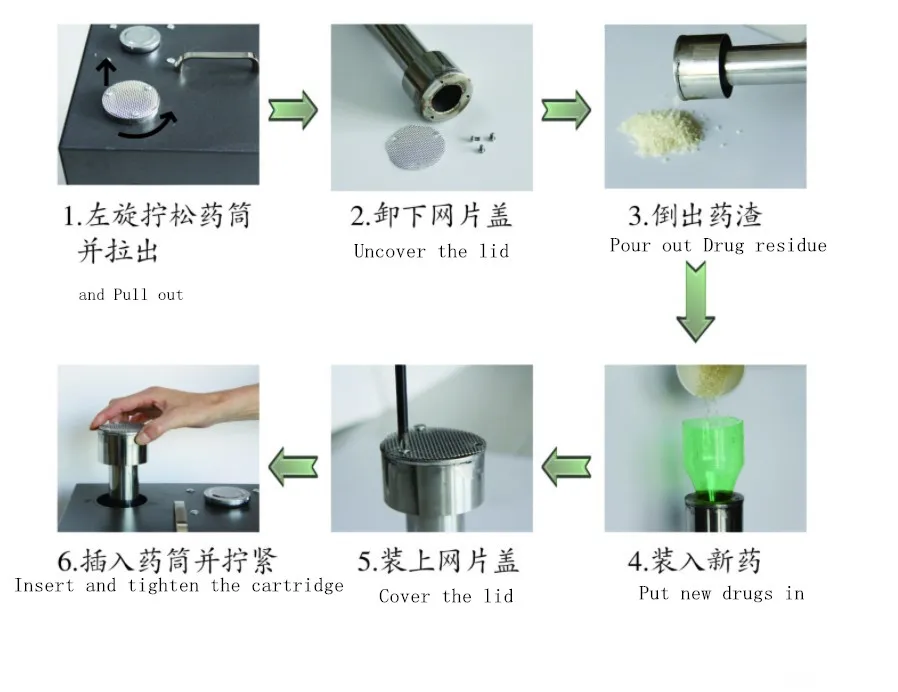 1.左旋拧松药筒并拉出

and Pull out

2.卸下网片盖
Uncover the lid

3.倒出药渣
Pour out Drug residue

4.装入新药
Put new drugs in

5.装上网片盖
Cover the lid

6.插入药筒并拧紧
Insert and tighten the cartridge