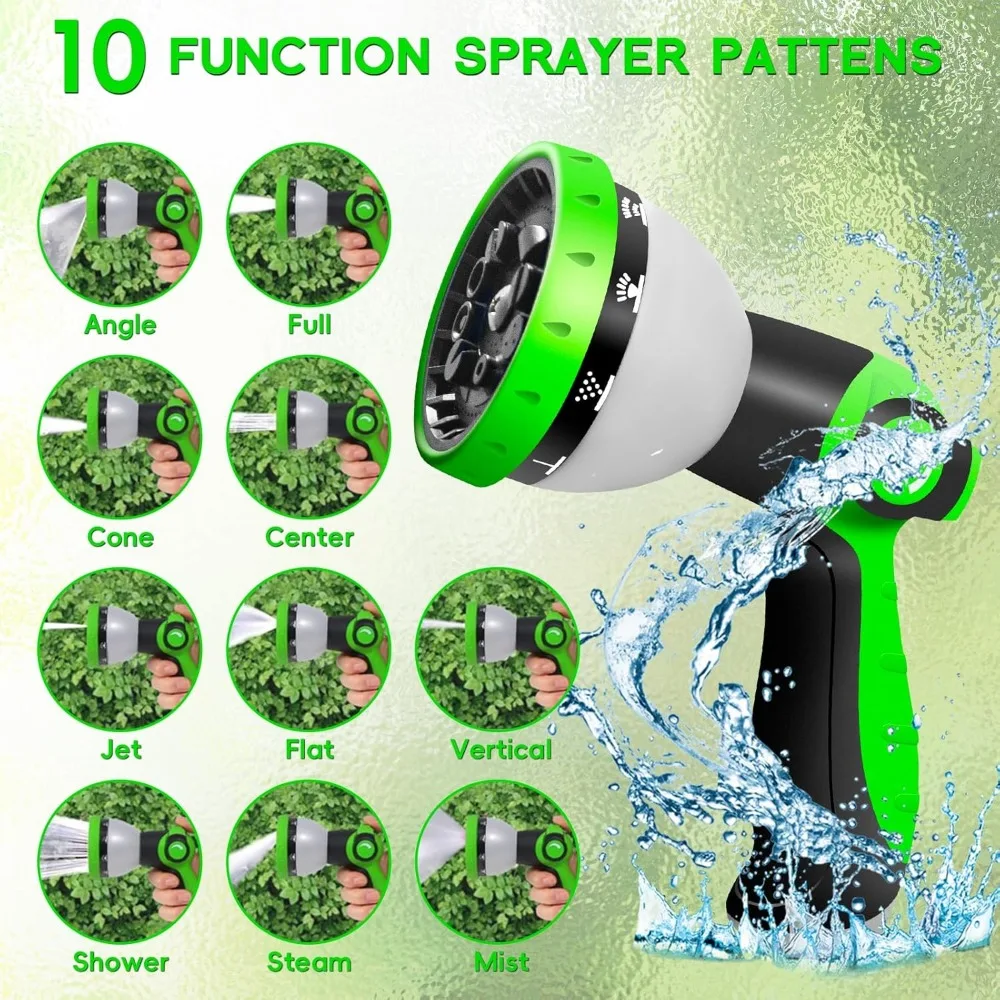 10 FUNCTION SPRAYER PATTENS

Angle

Full

Cone

Center

Jet

Flat

Vertical

Shower

Steam

Mist