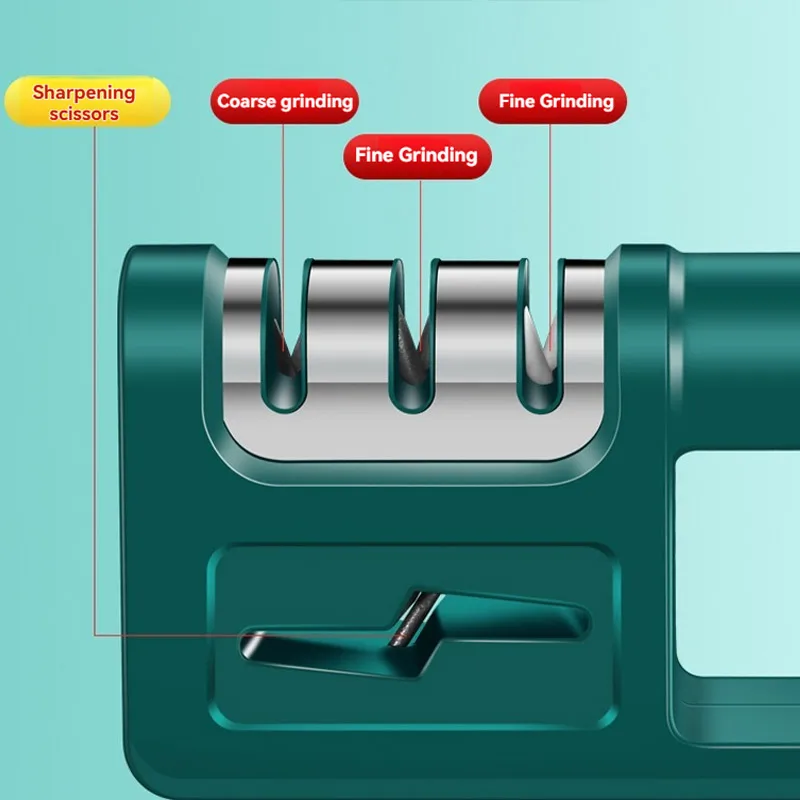 Sharpening scissors

Coarse grinding

Fine Grinding

Fine Grinding