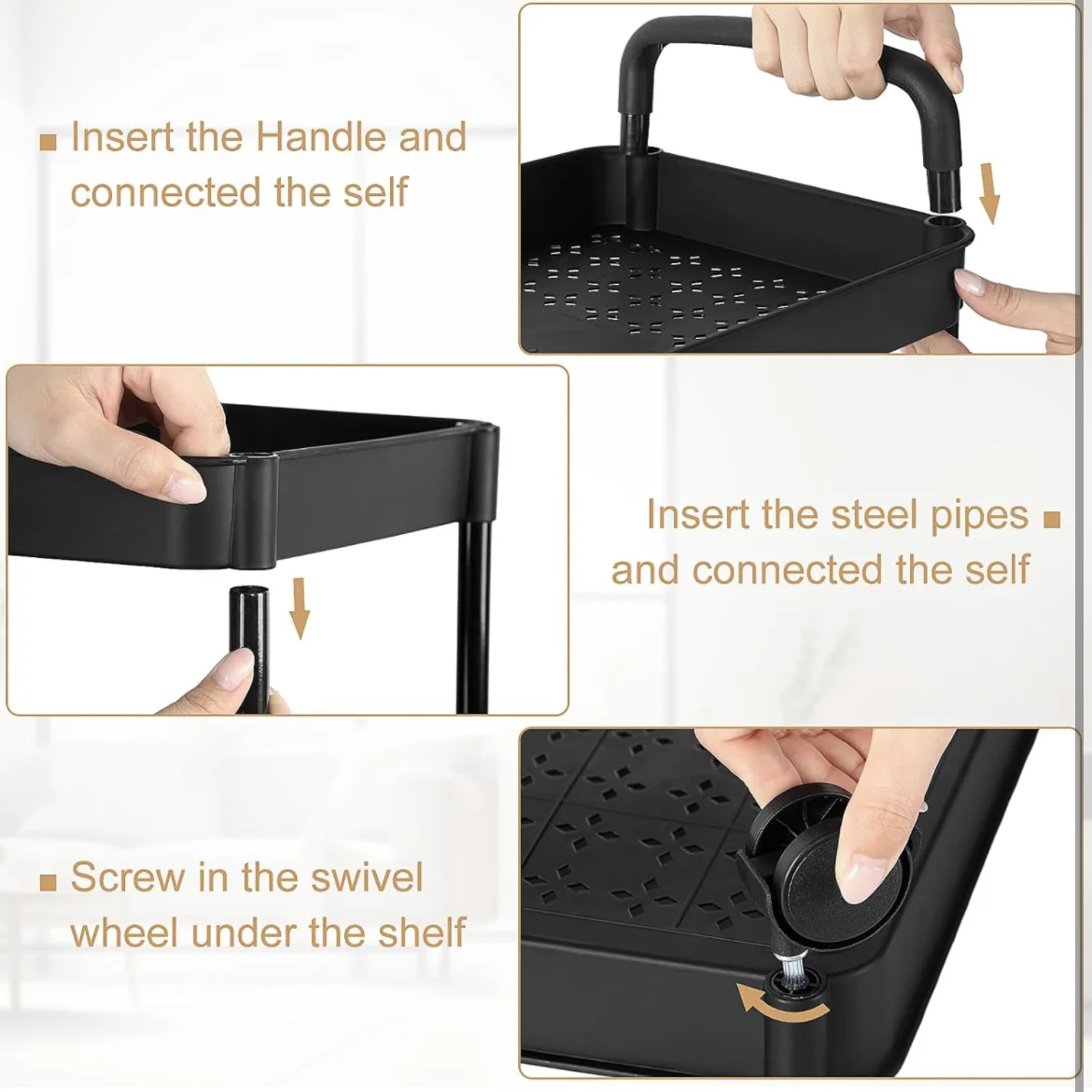 Insert the Handle and connected the self

Insert the steel pipes and connected the self

Screw in the swivel wheel under the shelf