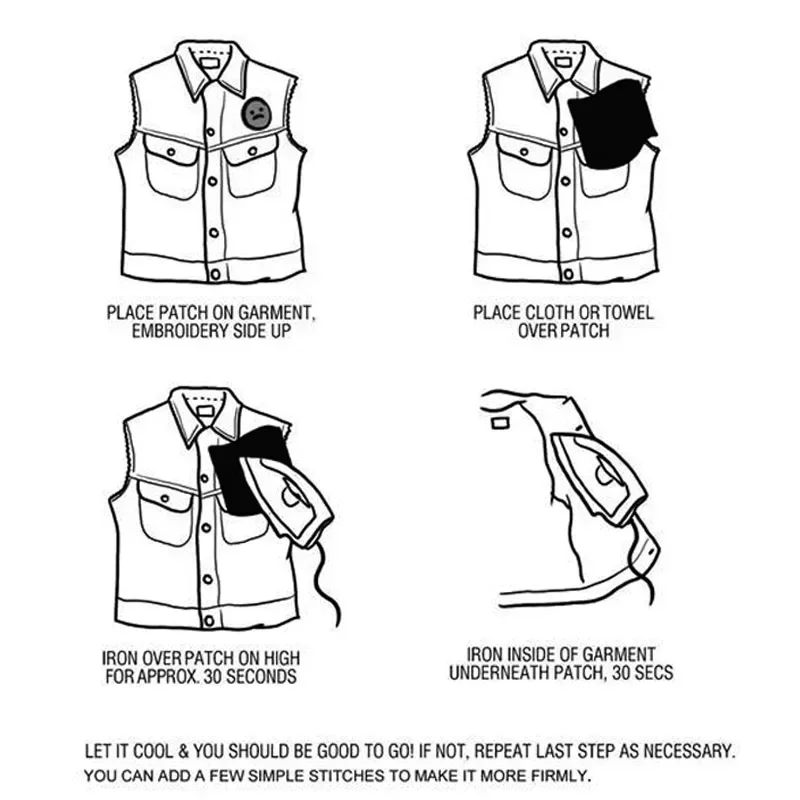 PLACE PATCH ON GARMENT, EMBROIDERY SIDE UP

PLACE CLOTH OR TOWEL OVER PATCH

IRON OVER PATCH ON HIGH FOR APPROX. 30 SECONDS

IRON INSIDE OF GARMENT UNDERNEATH PATCH, 30 SECS

LET IT COOL & YOU SHOULD BE GOOD TO GO! IF NOT, REPEAT LAST STEP AS NECESSARY.
YOU CAN ADD A FEW SIMPLE STITCHES TO MAKE IT MORE FIRMLY.