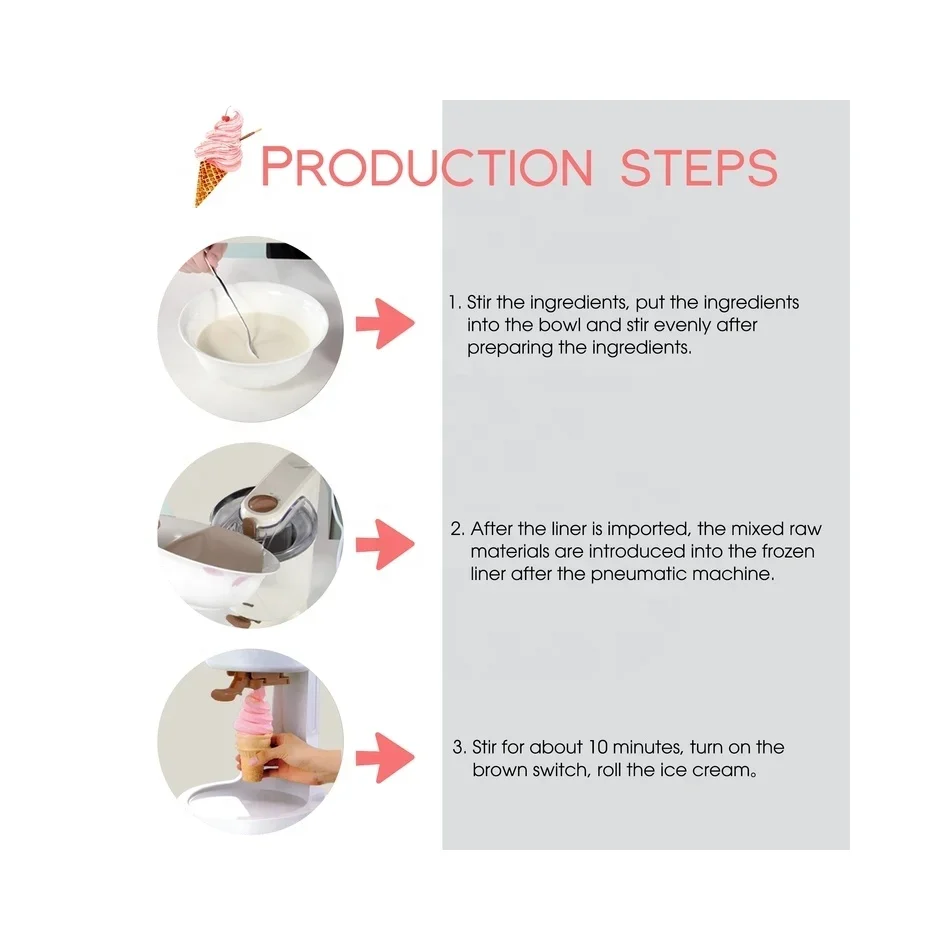 PRODUCTION STEPS

1. Stir the ingredients, put the ingredients into the bowl and stir evenly after preparing the ingredients.

2. After the liner is imported, the mixed raw materials are introduced into the frozen liner after the pneumatic machine.

3. Stir for about 10 minutes, turn on the brown switch, roll the ice cream。