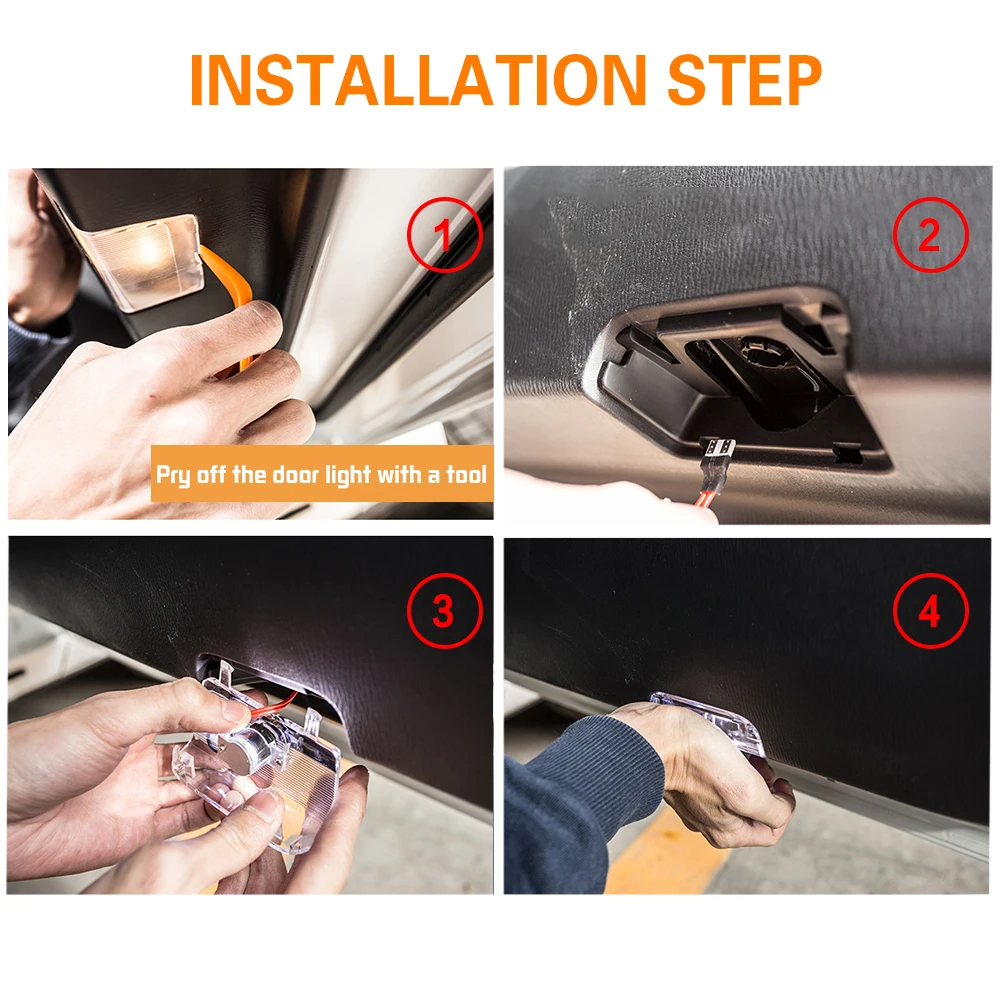 INSTALLATION STEP

1

Pry off the door light with a tool

2

3

4