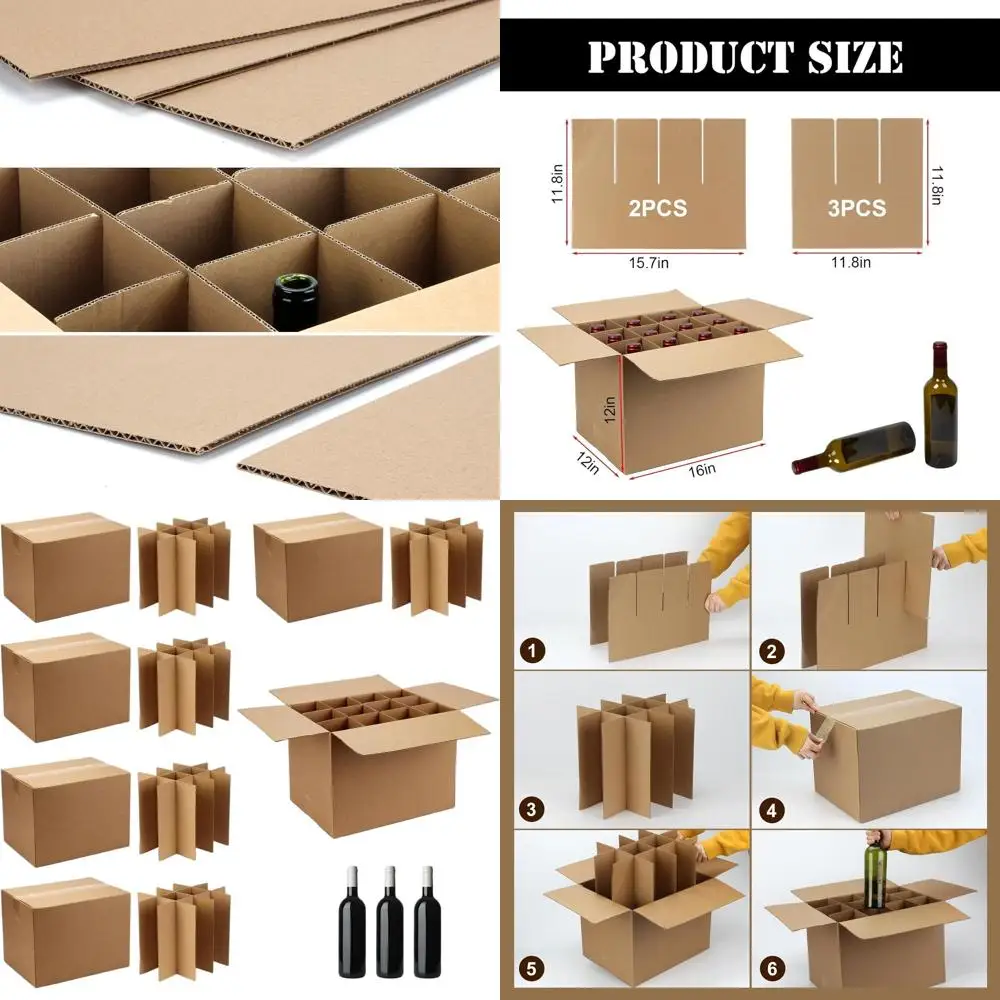 PRODUCT SIZE

11.8in
2PCS
15.7in

3PCS
11.8in
11.8in

12in
12in
16in

1
2
3
4
5
6