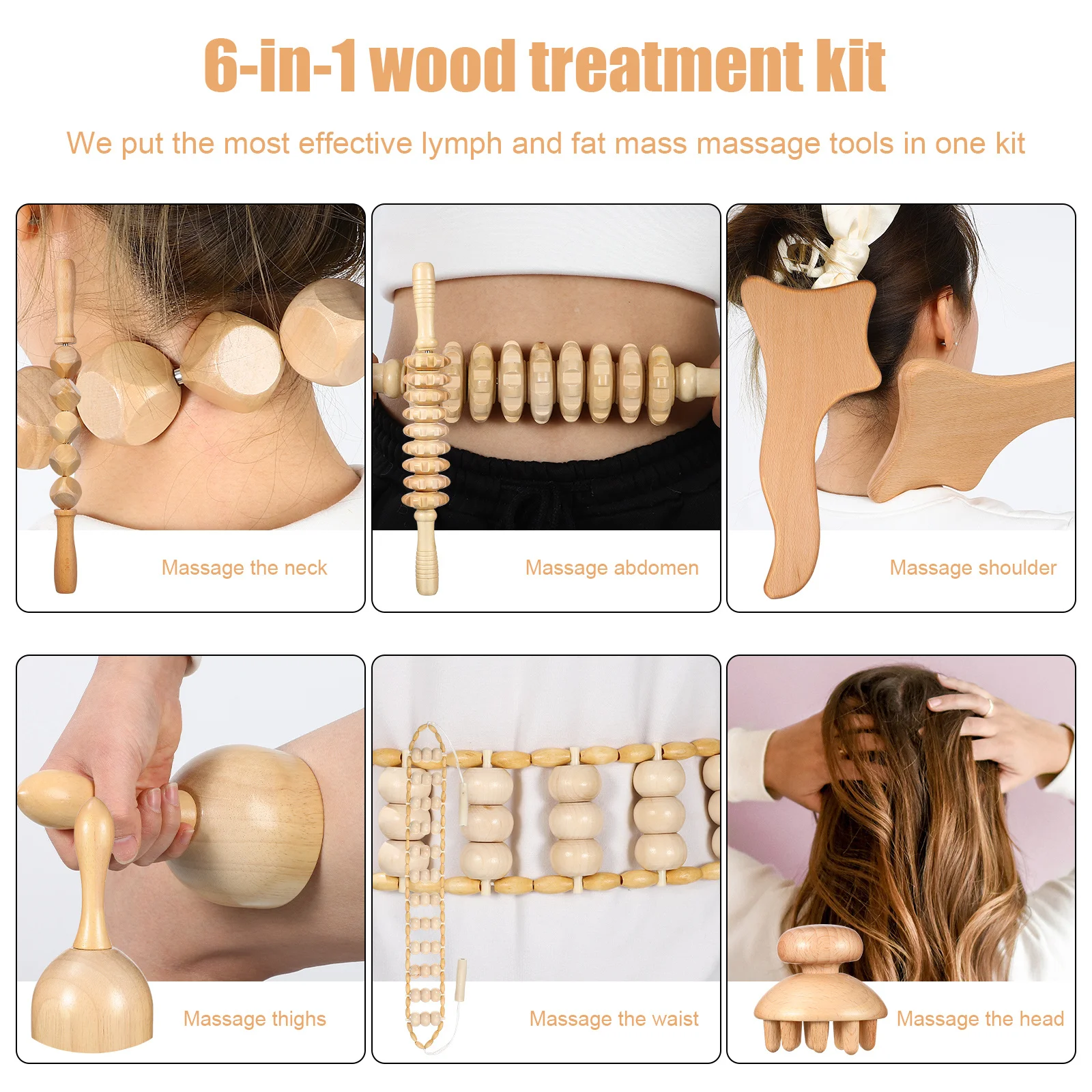 6-in-1 wood treatment kit

We put the most effective lymph and fat mass massage tools in one kit

Massage the neck

Massage abdomen

Massage shoulder

Massage thighs

Massage the waist

Massage the head