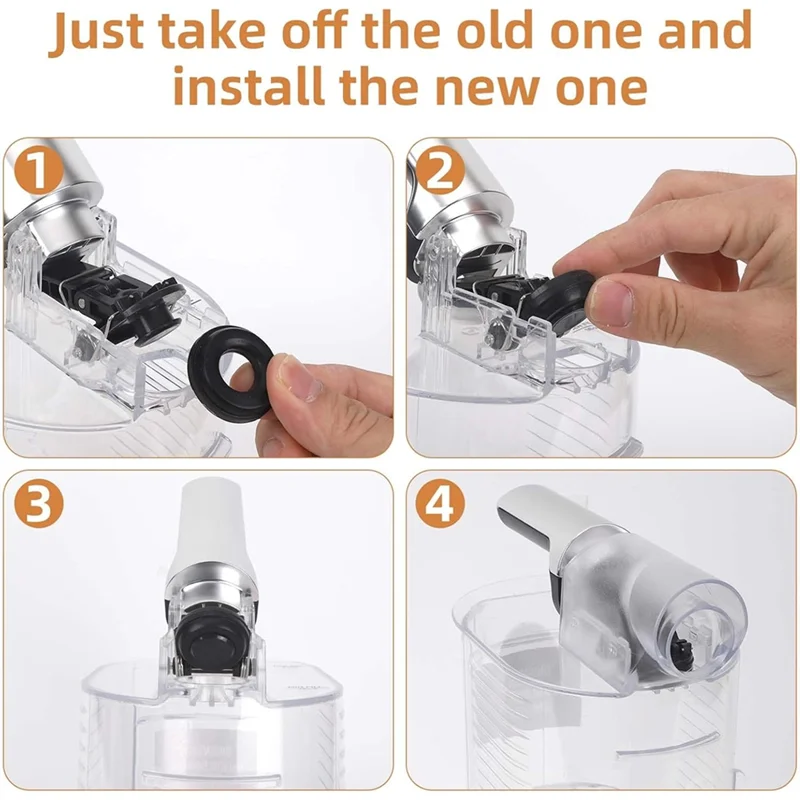 Just take off the old one and install the new one

1

2

3

4