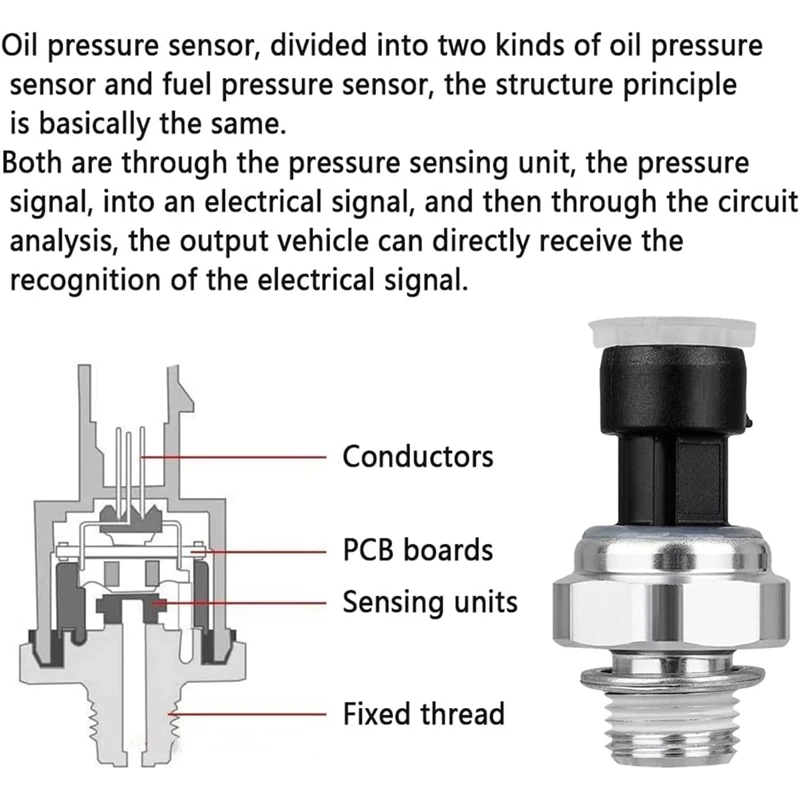 Oil pressure sensor, divided into two kinds of oil pressure sensor and fuel pressure sensor, the structure principle is basically the same.
Both are through the pressure sensing unit, the pressure signal, into an electrical signal, and then through the circuit analysis, the output vehicle can directly receive the recognition of the electrical signal.

Conductors

PCB boards

Sensing units

Fixed thread