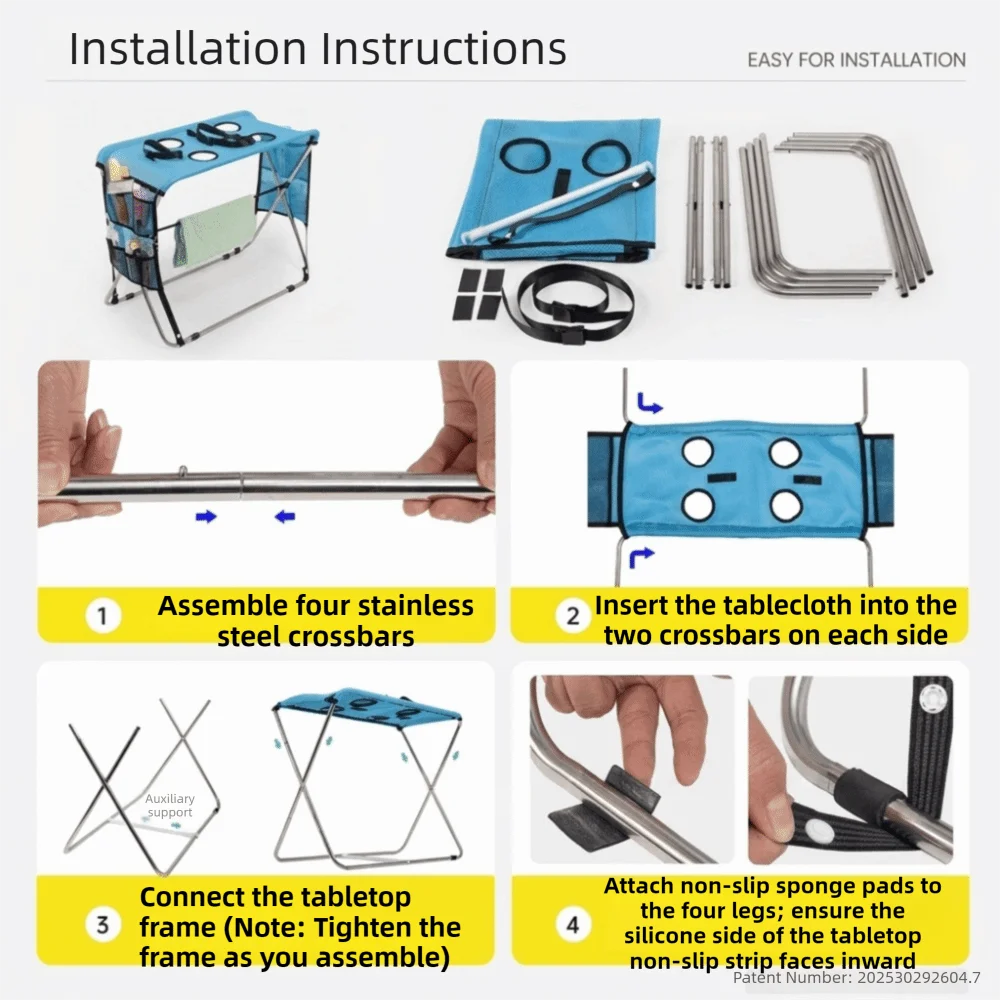 Installation Instructions

EASY FOR INSTALLATION

1 Assemble four stainless steel crossbars

2 Insert the tablecloth into the two crossbars on each side

Auxiliary support

3 Connect the tabletop frame (Note: Tighten the frame as you assemble)

4 Attach non-slip sponge pads to the four legs; ensure the silicone side of the tabletop non-slip strip faces inward

Patent Number: 202530292604.7