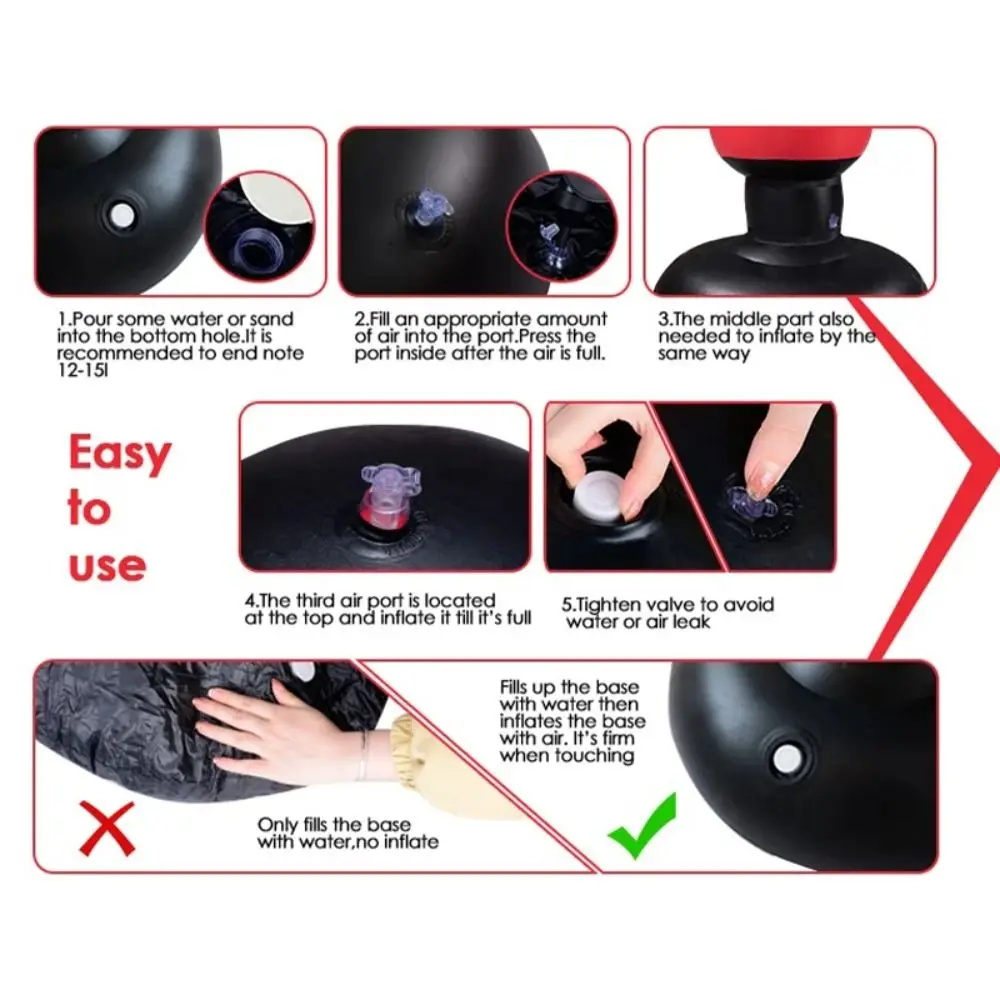 1.Pour some water or sand into the bottom hole.It is recommended to end note 12-15l

2.Fill an appropriate amount of air into the port.Press the port inside after the air is full.

3.The middle part also needed to inflate by the same way

Easy to use

4.The third air port is located at the top and inflate it till it's full

5.Tighten valve to avoid water or air leak

Only fills the base with water,no inflate

Fills up the base with water then inflates the base with air. It's firm when touching