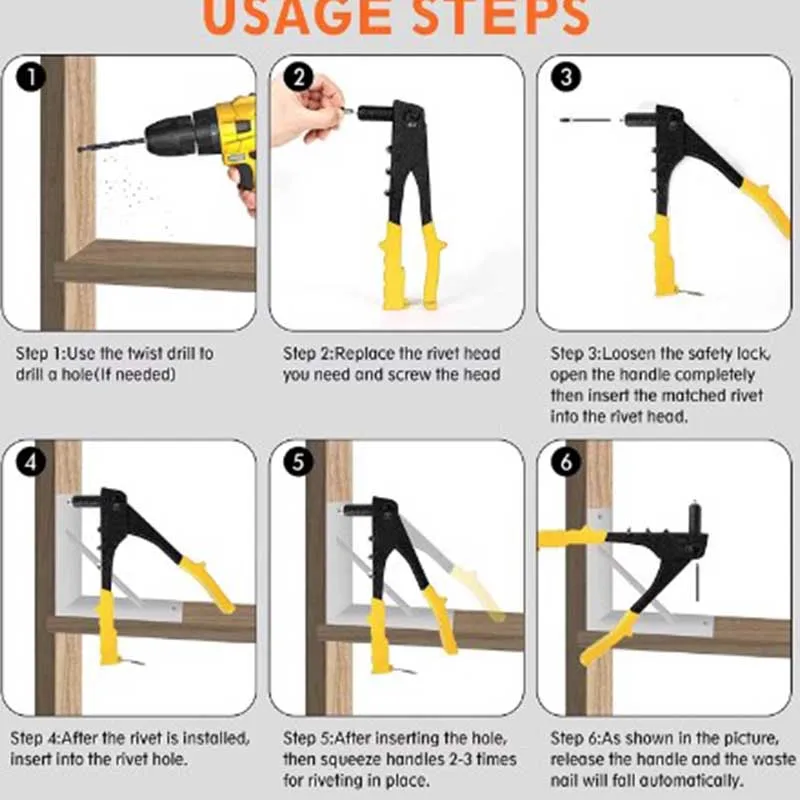 USAGE STEPS

1

Step 1:Use the twist drill to drill a hole(If needed)

2

Step 2:Replace the rivet head you need and screw the head

3

Step 3:Loosen the safety lock, open the handle completely then insert the matched rivet into the rivet head.

4

Step 4:After the rivet is installed, insert into the rivet hole.

5

Step 5:After inserting the hole, then squeeze handles 2-3 times for riveting in place.

6

Step 6:As shown in the picture, release the handle and the waste nail will fall automatically.