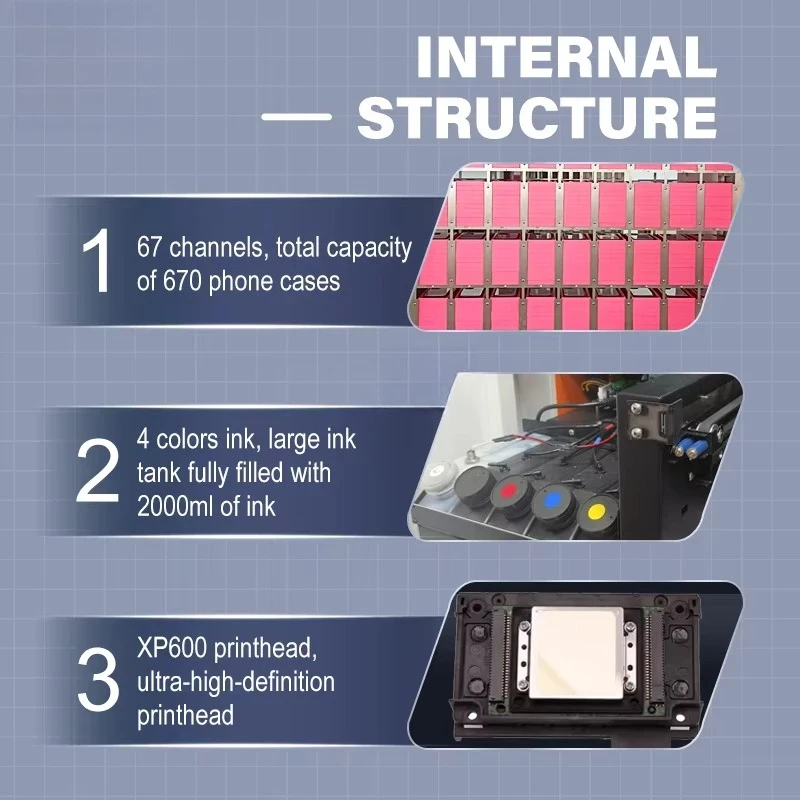 INTERNAL STRUCTURE

1 67 channels, total capacity of 670 phone cases

2 4 colors ink, large ink tank fully filled with 2000ml of ink

3 XP600 printhead, ultra-high-definition printhead