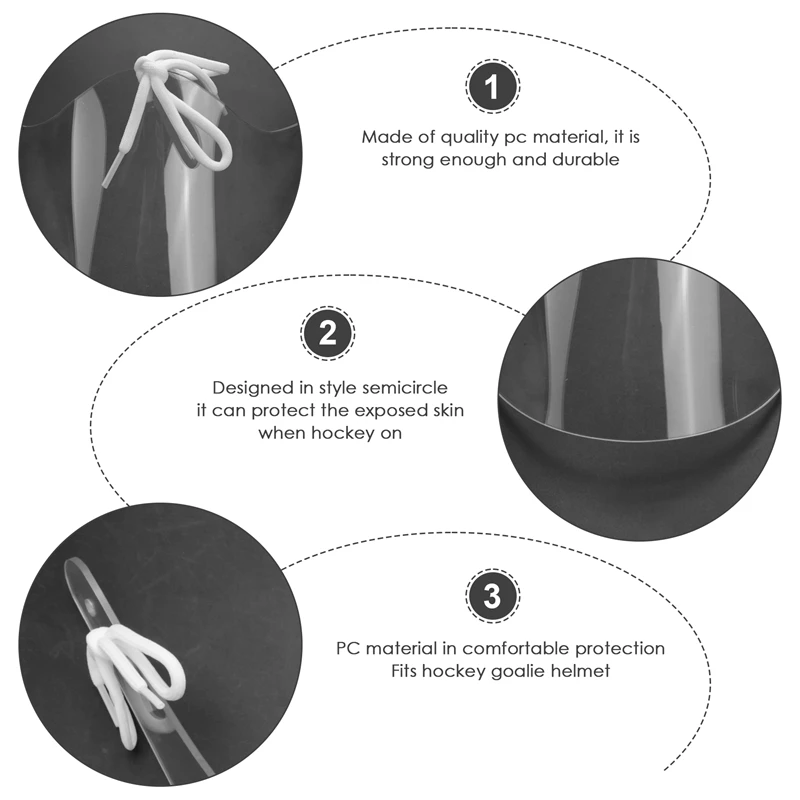 1

Made of quality pc material, it is strong enough and durable

2

Designed in style semicircle it can protect the exposed skin when hockey on

3

PC material in comfortable protection Fits hockey goalie helmet