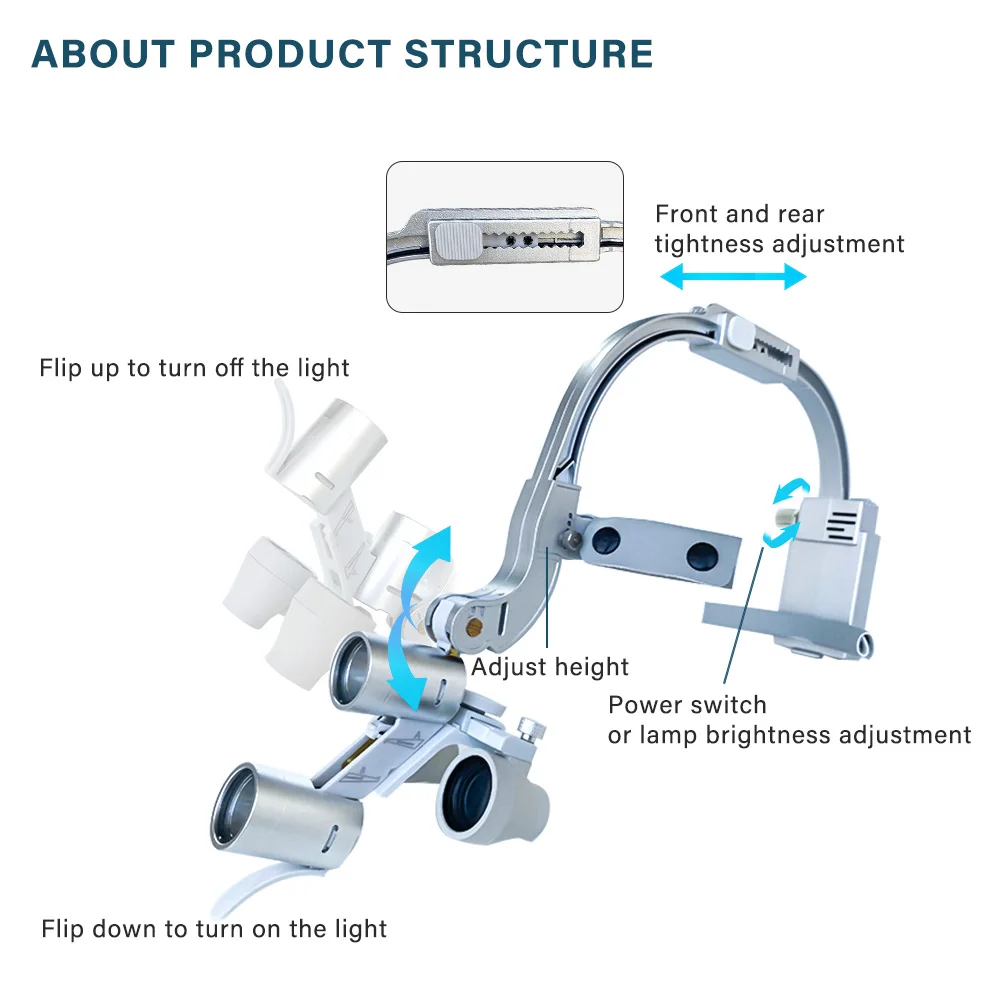 ABOUT PRODUCT STRUCTURE

Front and rear tightness adjustment

Flip up to turn off the light

Adjust height

Power switch or lamp brightness adjustment

Flip down to turn on the light