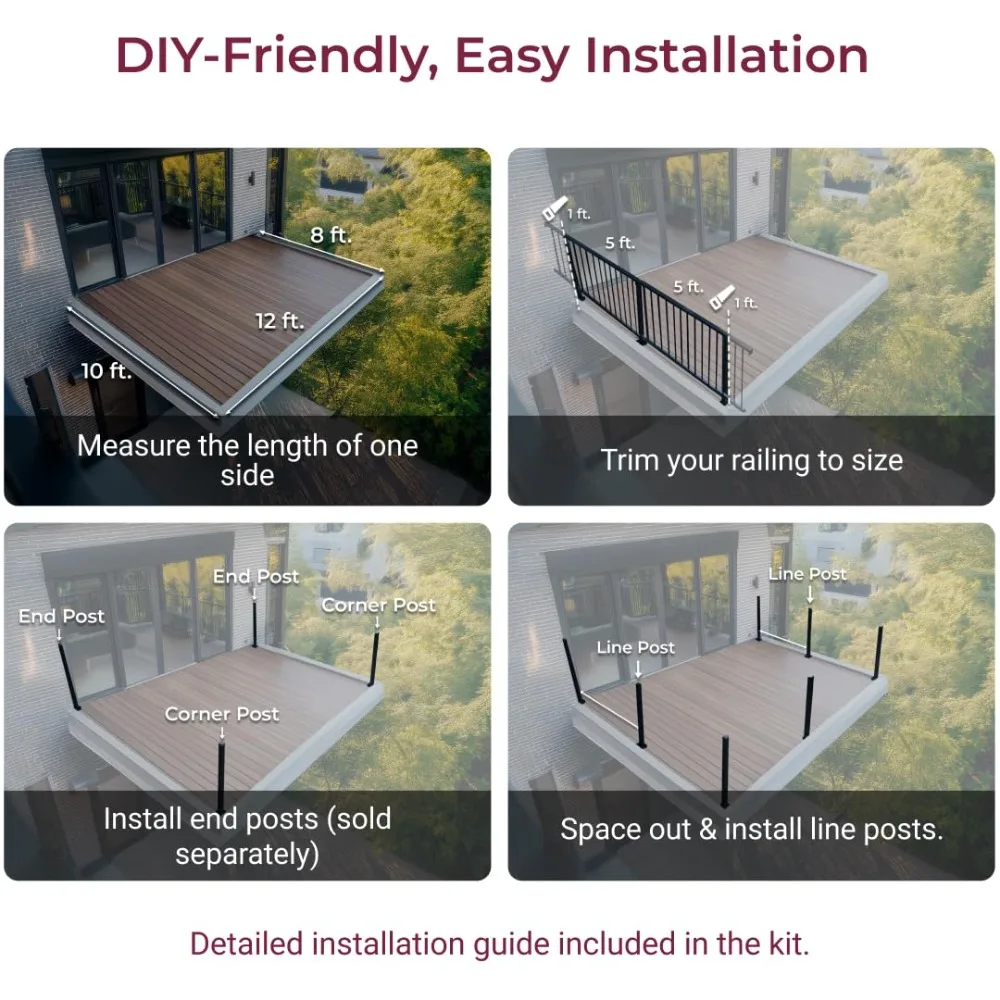 DIY-Friendly, Easy Installation

8 ft.
12 ft.
10 ft.
Measure the length of one side

1 ft.
5 ft.
5 ft.
1 ft.
Trim your railing to size

End Post
End Post
Corner Post
Corner Post
Install end posts (sold separately)

Line Post
Line Post
Space out & install line posts.

Detailed installation guide included in the kit.