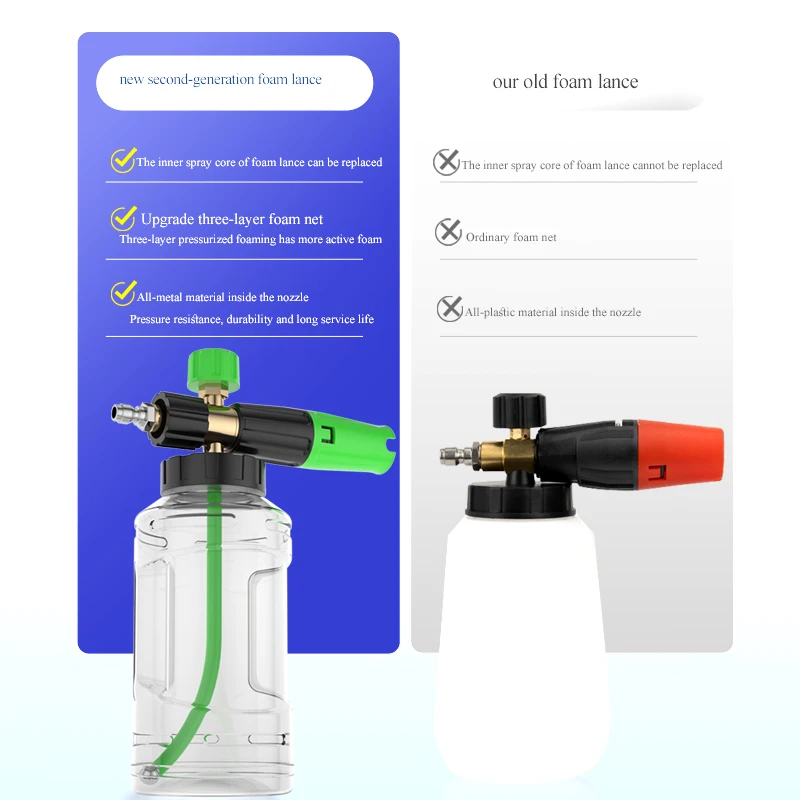 new second-generation foam lance

The inner spray core of foam lance can be replaced

Upgrade three-layer foam net
Three-layer pressurized foaming has more active foam

All-metal material inside the nozzle
Pressure resistance, durability and long service life

our old foam lance

The inner spray core of foam lance cannot be replaced

Ordinary foam net

All-plastic material inside the nozzle