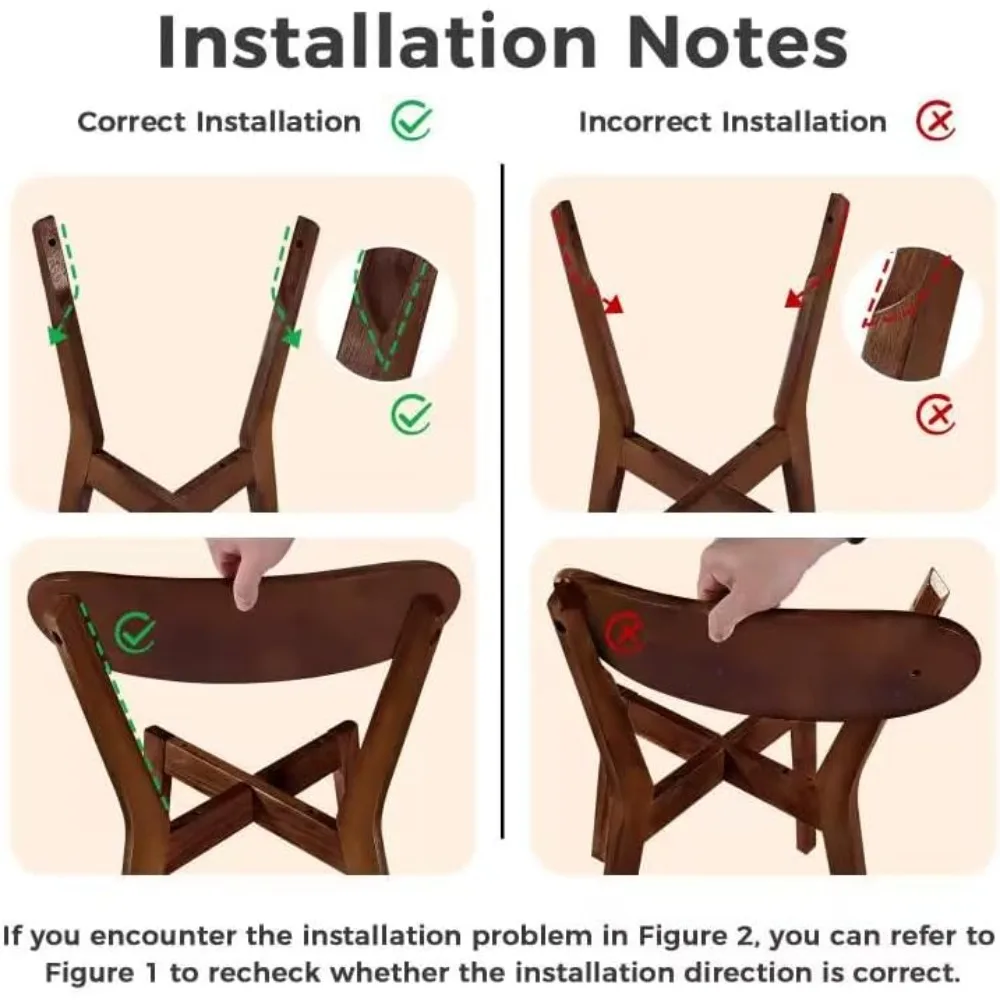 Installation Notes

Correct Installation

Incorrect Installation

If you encounter the installation problem in Figure 2, you can refer to Figure 1 to recheck whether the installation direction is correct.