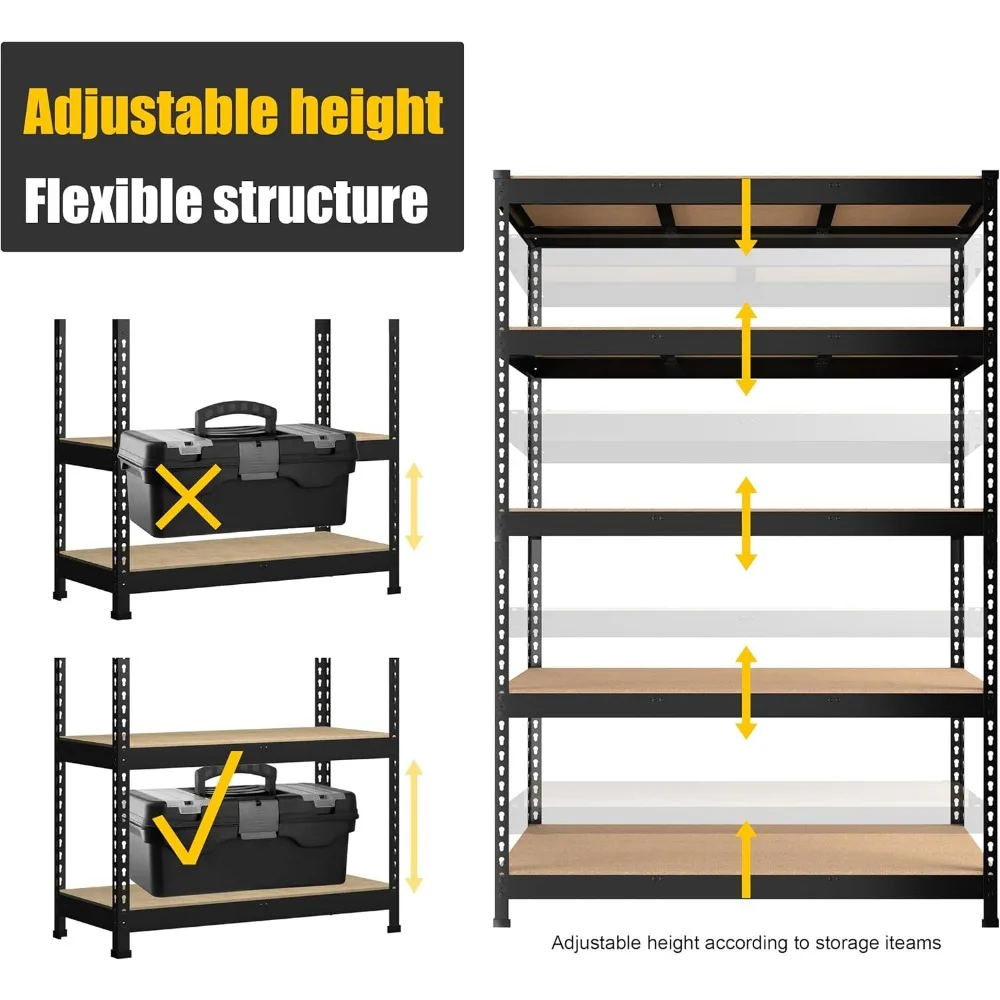 Adjustable height
Flexible structure

Adjustable height according to storage iteams