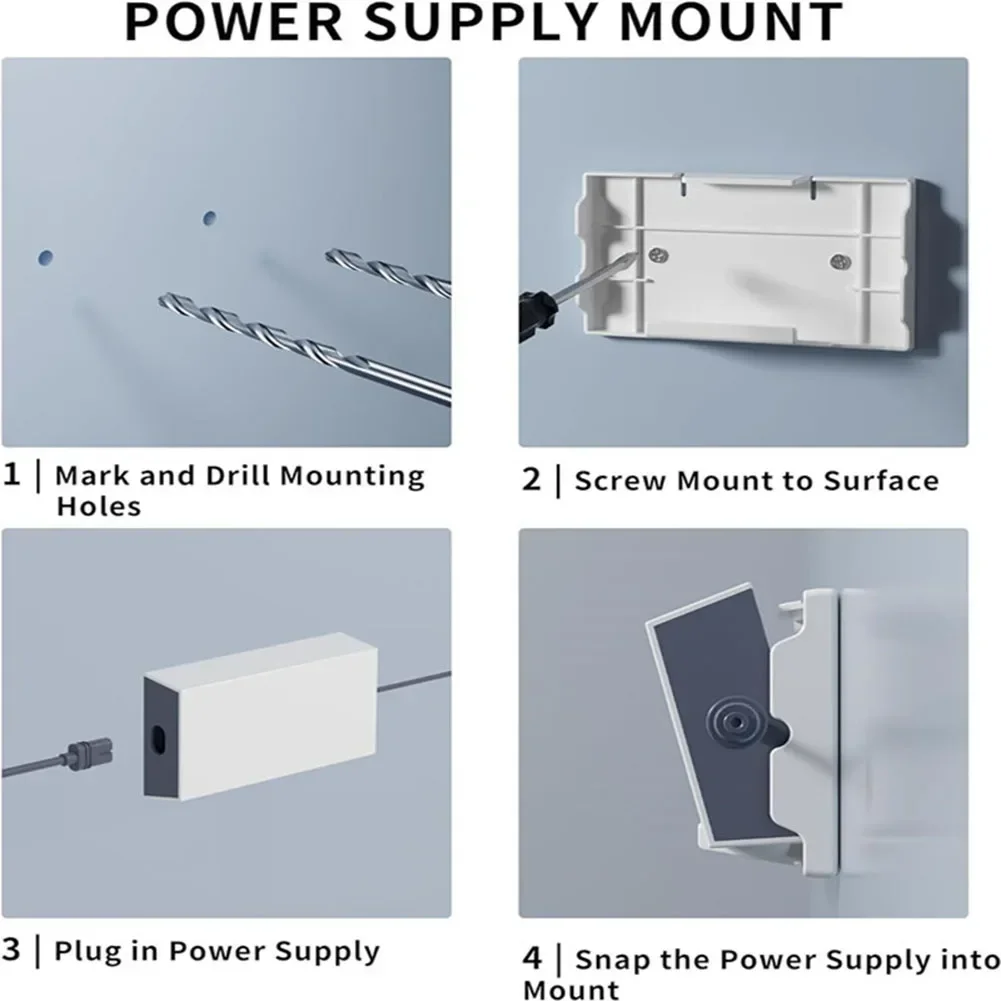 POWER SUPPLY MOUNT

1 | Mark and Drill Mounting Holes

2 | Screw Mount to Surface

3 | Plug in Power Supply

4 | Snap the Power Supply into Mount