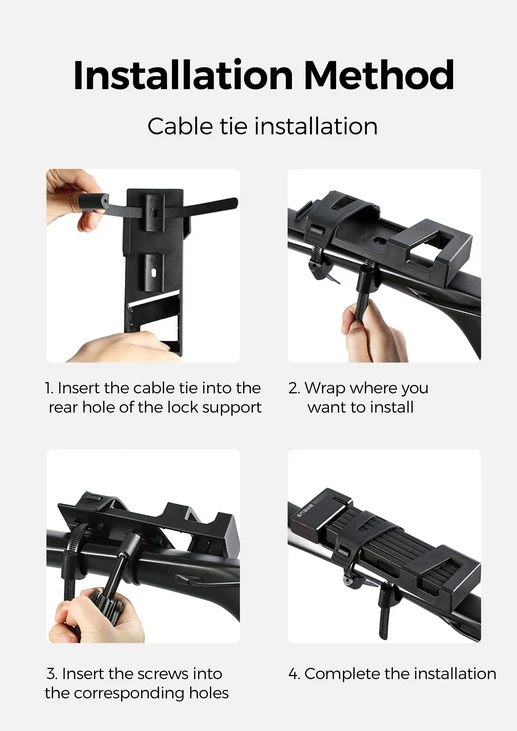 Installation Method

Cable tie installation

1. Insert the cable tie into the rear hole of the lock support

2. Wrap where you want to install

3. Insert the screws into the corresponding holes

4. Complete the installation