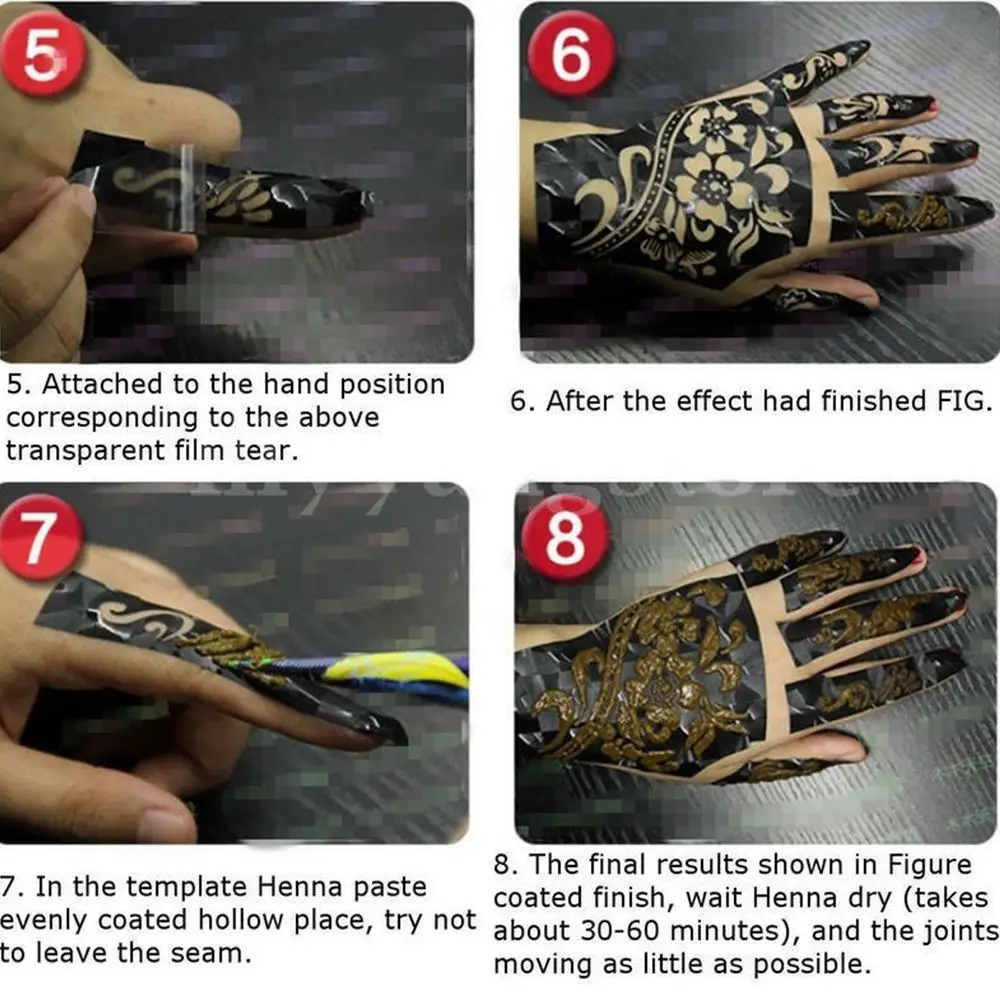 5

5. Attached to the hand position corresponding to the above transparent film tear.

6

6. After the effect had finished FIG.

7

7. In the template Henna paste evenly coated hollow place, try not to leave the seam.

8

8. The final results shown in Figure coated finish, wait Henna dry (takes about 30-60 minutes), and the joints moving as little as possible.