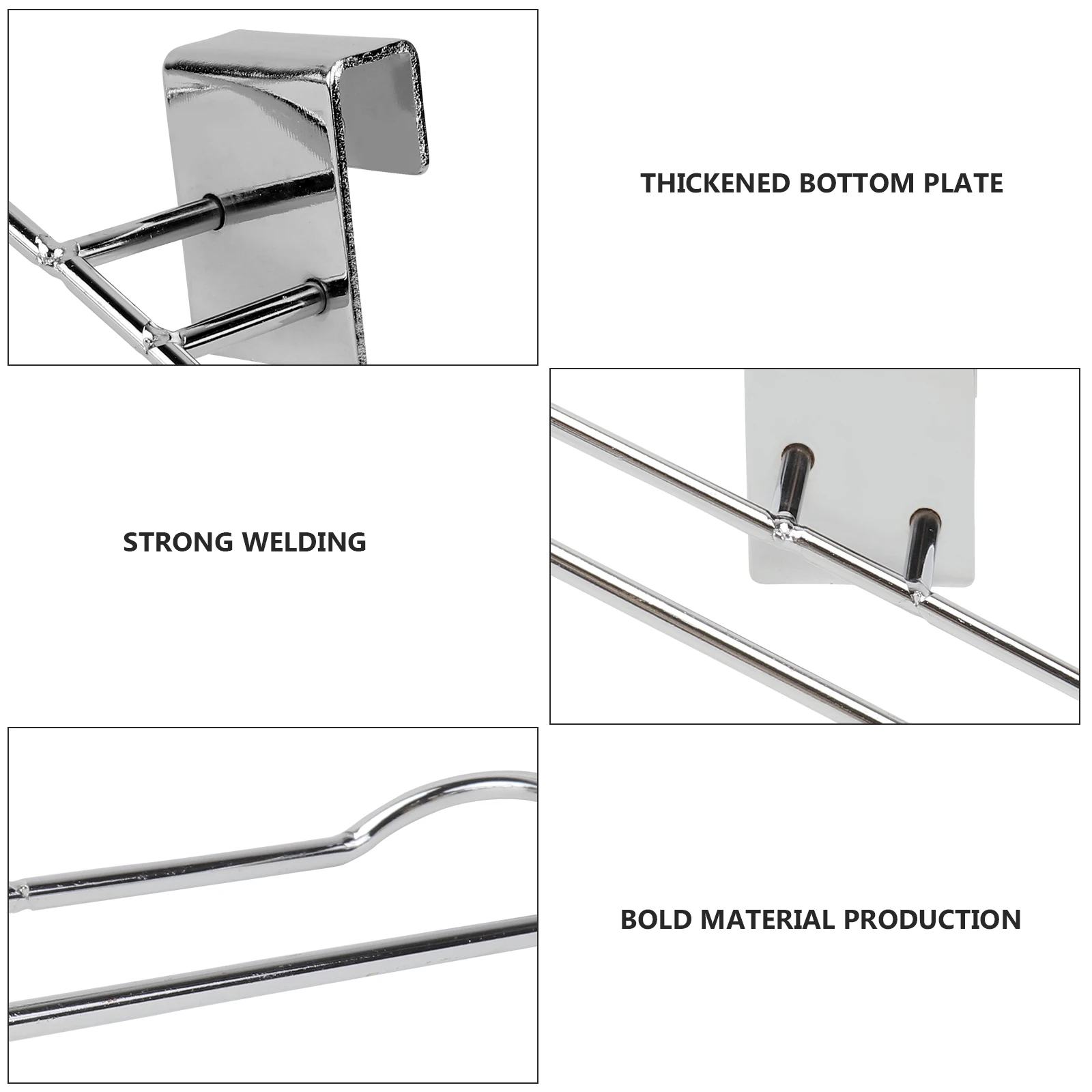 THICKENED BOTTOM PLATE

STRONG WELDING

BOLD MATERIAL PRODUCTION