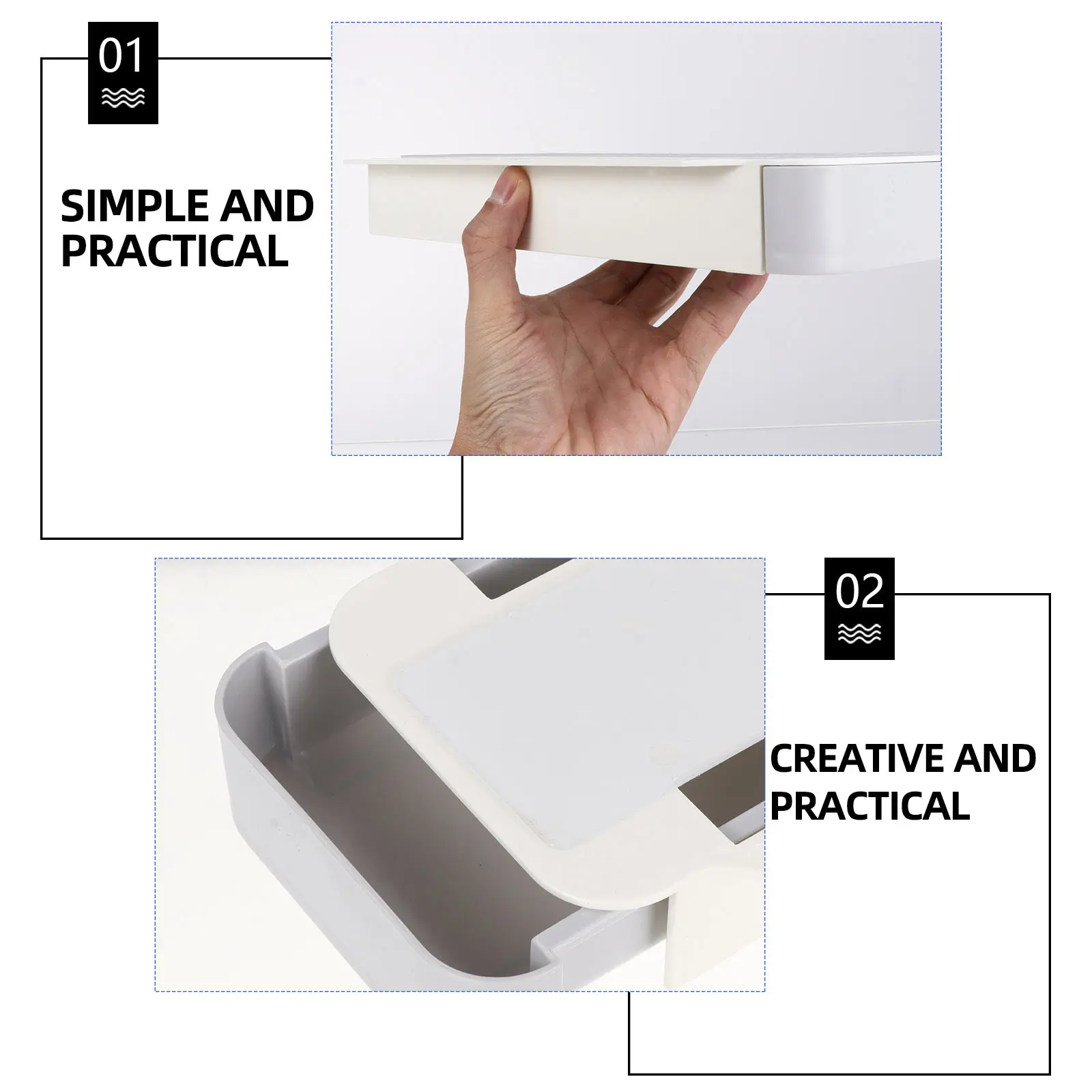 01

SIMPLE AND PRACTICAL

02

CREATIVE AND PRACTICAL