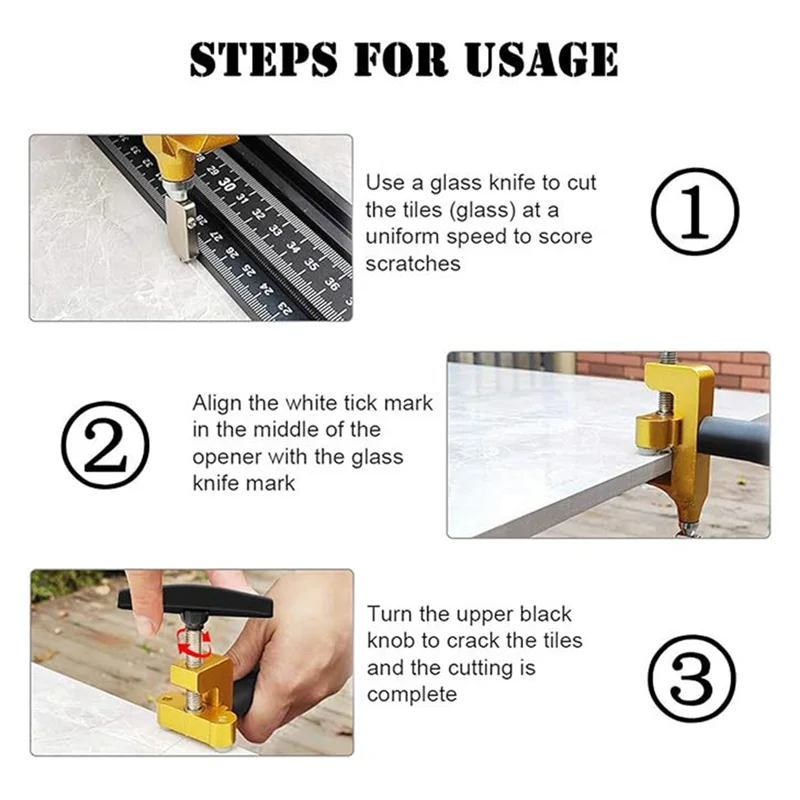 STEPS FOR USAGE

Use a glass knife to cut the tiles (glass) at a uniform speed to score scratches

①

②

Align the white tick mark in the middle of the opener with the glass knife mark

Turn the upper black knob to crack the tiles and the cutting is complete

③