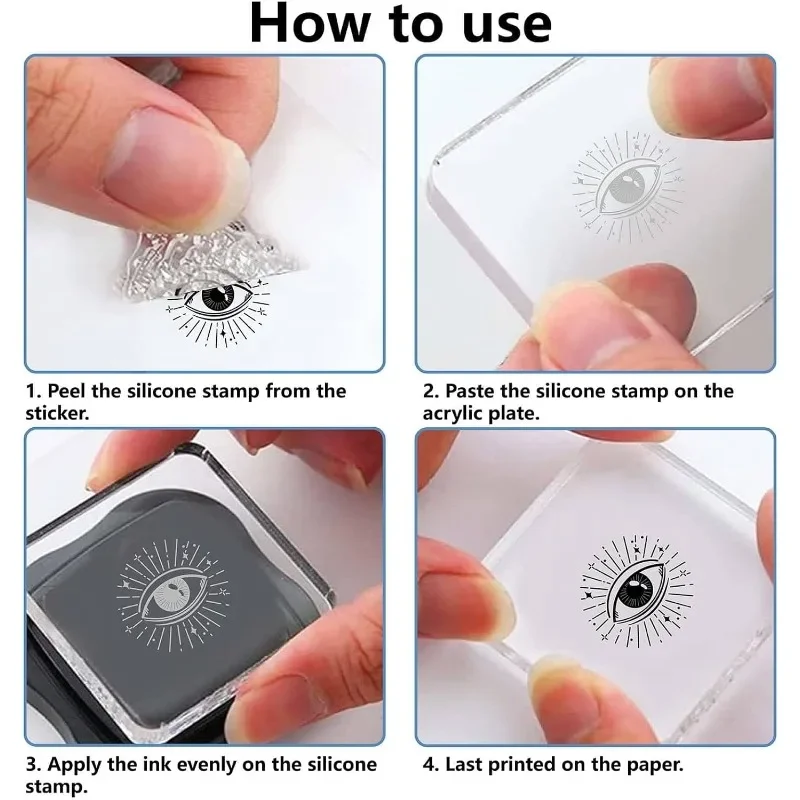 How to use

1. Peel the silicone stamp from the sticker.

2. Paste the silicone stamp on the acrylic plate.

3. Apply the ink evenly on the silicone stamp.

4. Last printed on the paper.