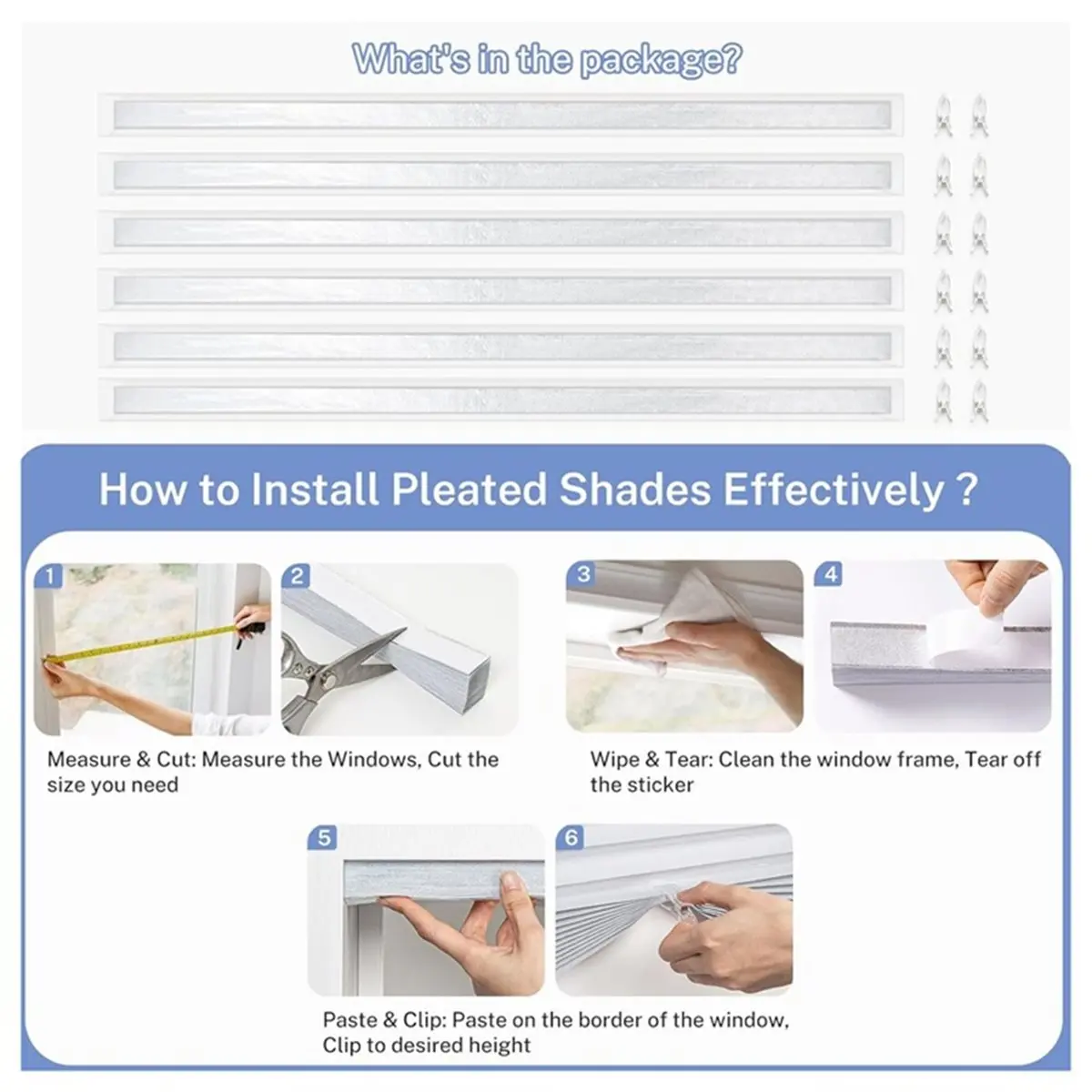 What's in the package?

How to Install Pleated Shades Effectively ?

1

2

Measure & Cut: Measure the Windows, Cut the size you need

3

4

Wipe & Tear: Clean the window frame, Tear off the sticker

5

6

Paste & Clip: Paste on the border of the window, Clip to desired height