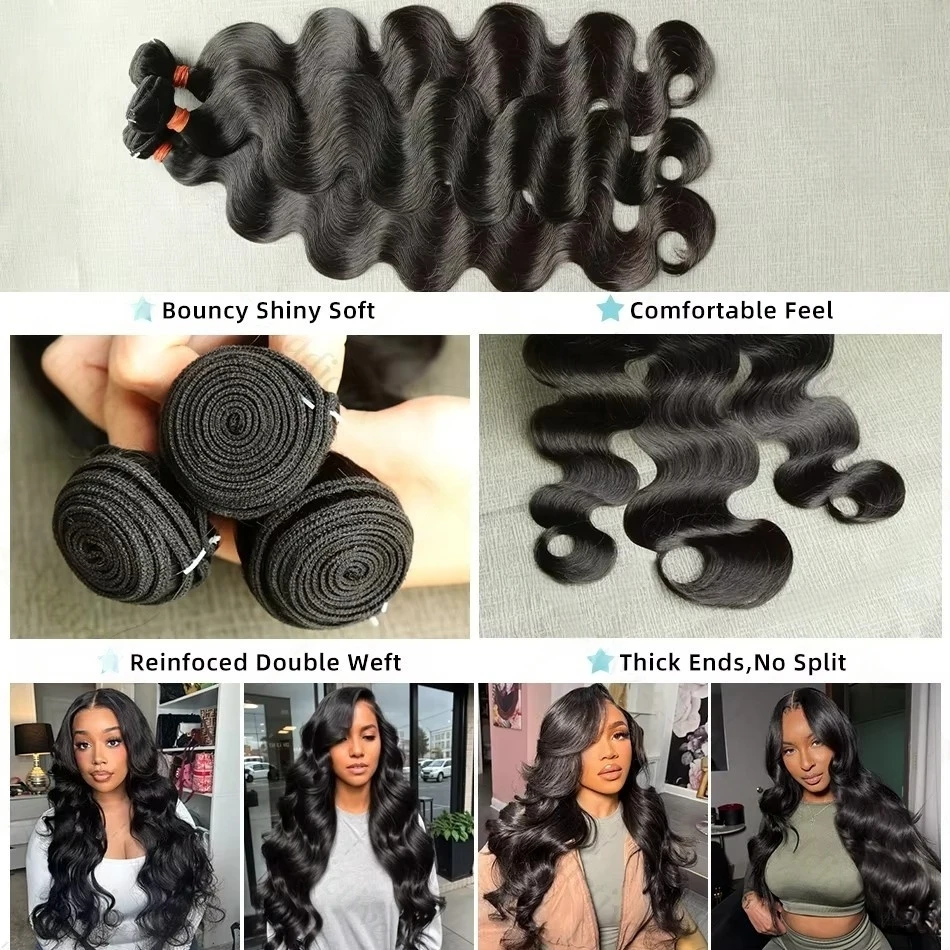 Bouncy Shiny Soft

Comfortable Feel

Reinfoced Double Weft

Thick Ends,No Split