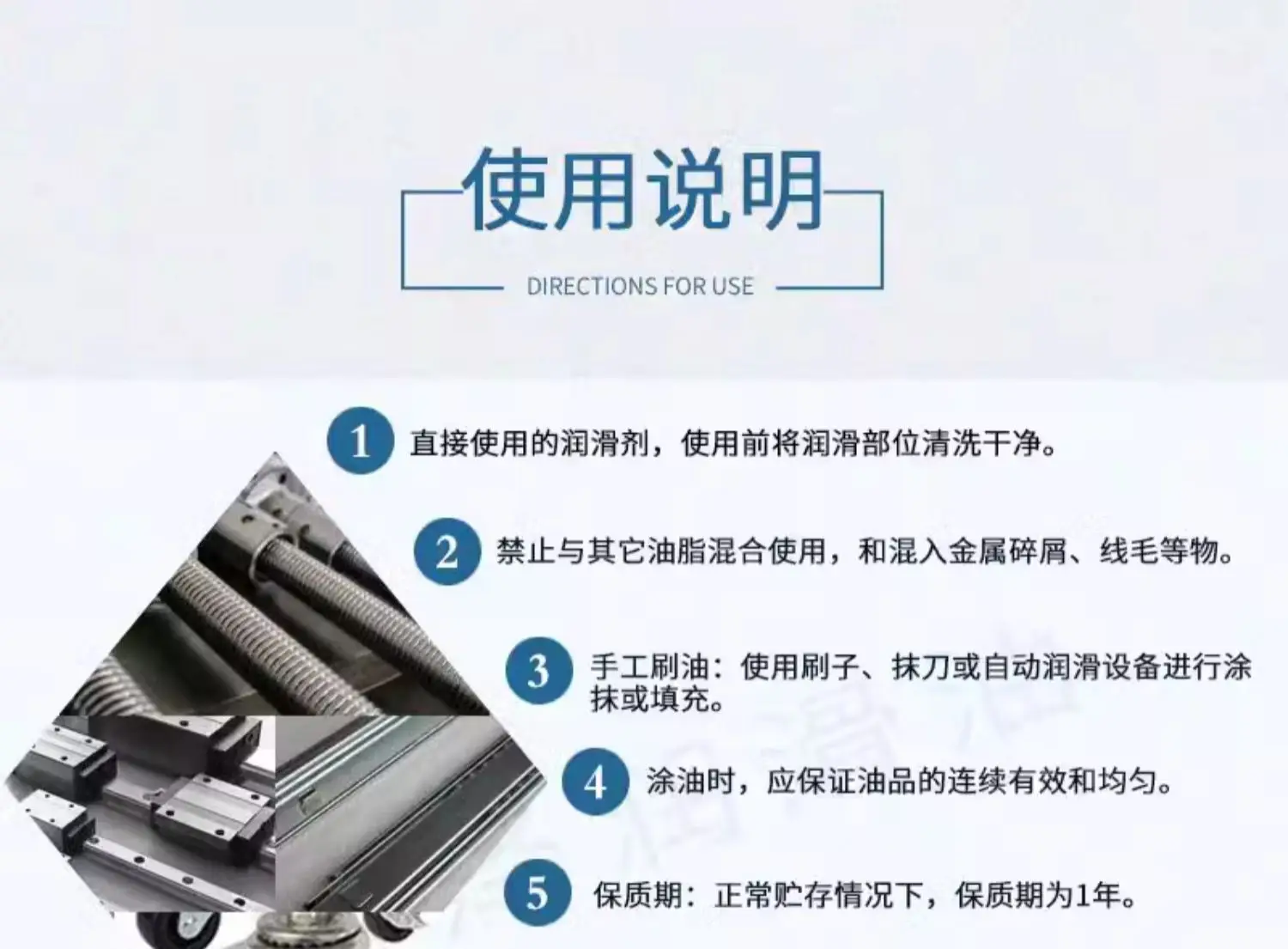 使用说明

DIRECTIONS FOR USE

1 直接使用的润滑剂，使用前将润滑部位清洗干净。

2 禁止与其它油脂混合使用，和混入金属碎屑、线毛等物。

3 手工刷油：使用刷子、抹刀或自动润滑设备进行涂抹或填充。

4 涂油时，应保证油品的连续有效和均匀。

5 保质期：正常贮存情况下，保质期为1年。