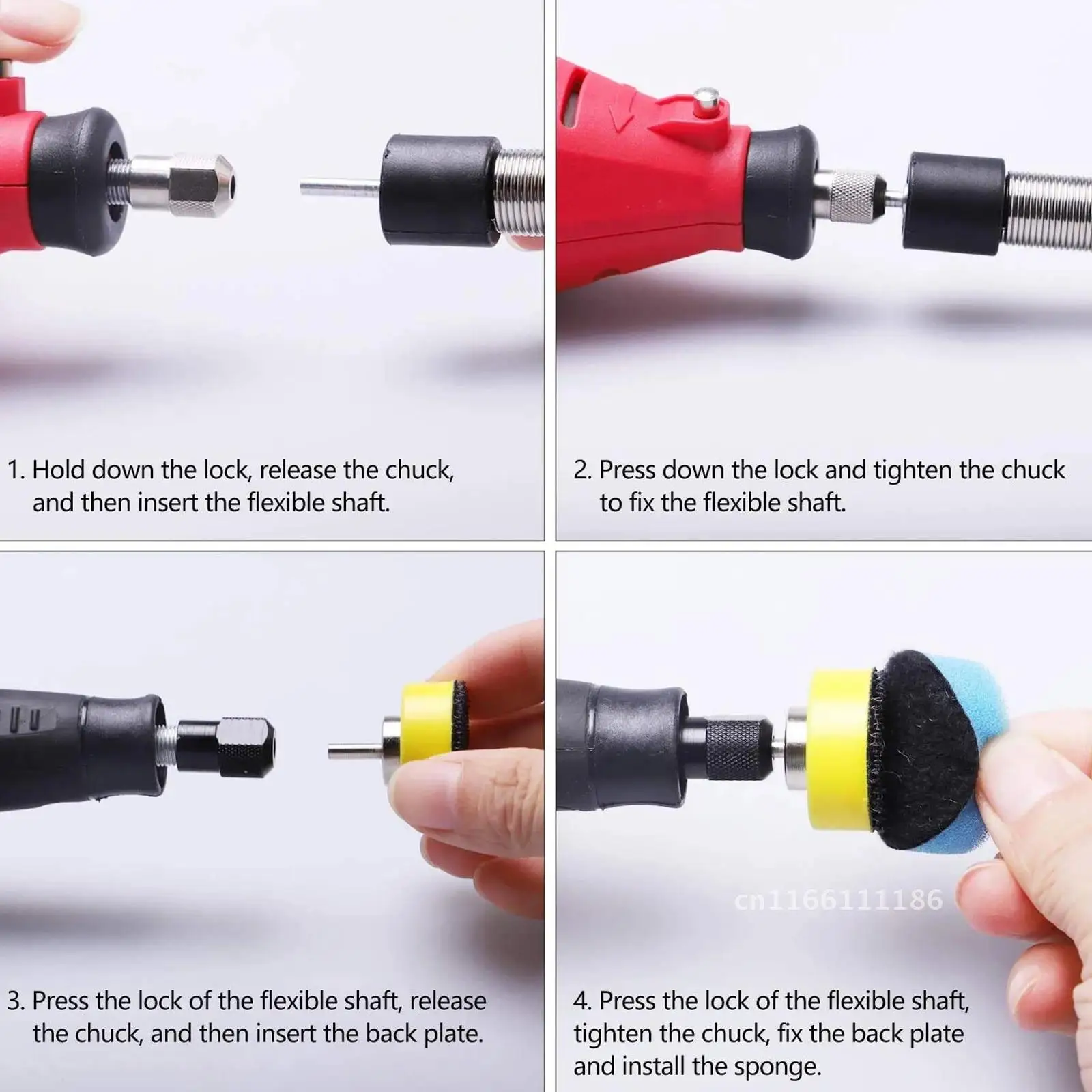 1. Hold down the lock, release the chuck, and then insert the flexible shaft.

2. Press down the lock and tighten the chuck to fix the flexible shaft.

3. Press the lock of the flexible shaft, release the chuck, and then insert the back plate.

cn1166111186

4. Press the lock of the flexible shaft, tighten the chuck, fix the back plate and install the sponge.