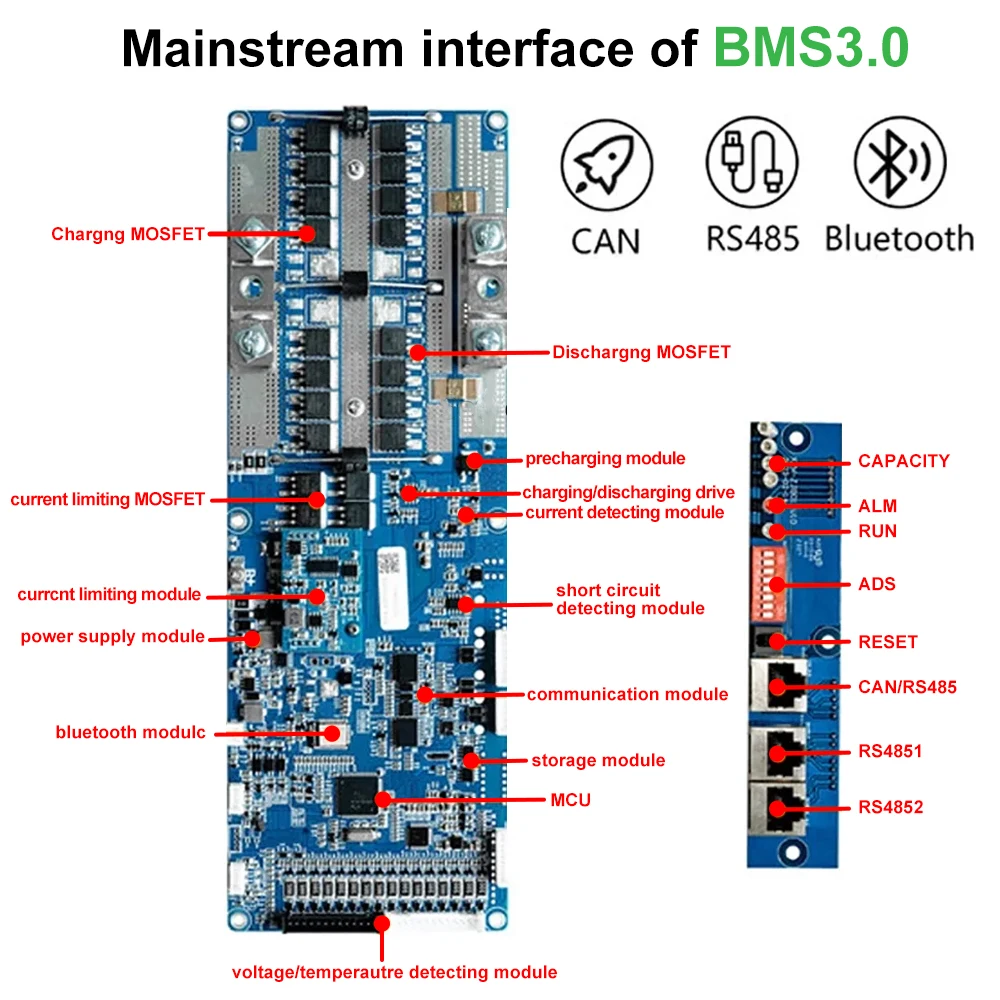 Mainstream interface of BMS3.0

CAN RS485 Bluetooth

Chargng MOSFET

Dischargng MOSFET

precharging module

current limiting MOSFET

charging/discharging drive

current detecting module

currcnt limiting module

short circuit detecting module

power supply module

communication module

bluetooth modulc

storage module

MCU

voltage/temperautre detecting module

CAPACITY

ALM

RUN

ADS

RESET

CAN/RS485

RS4851

RS4852