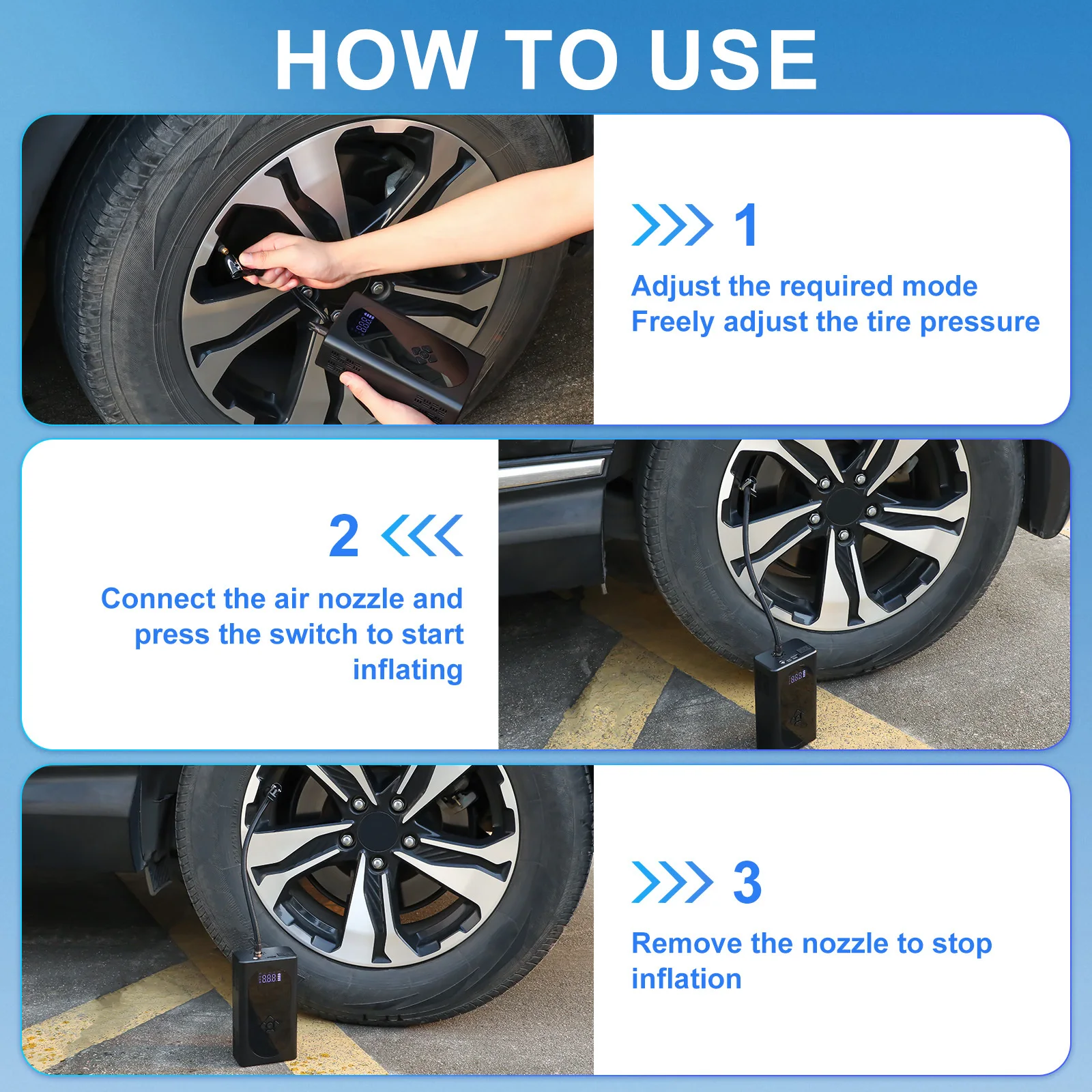 HOW TO USE

1

Adjust the required mode
Freely adjust the tire pressure

2

Connect the air nozzle and press the switch to start inflating

3

Remove the nozzle to stop inflation