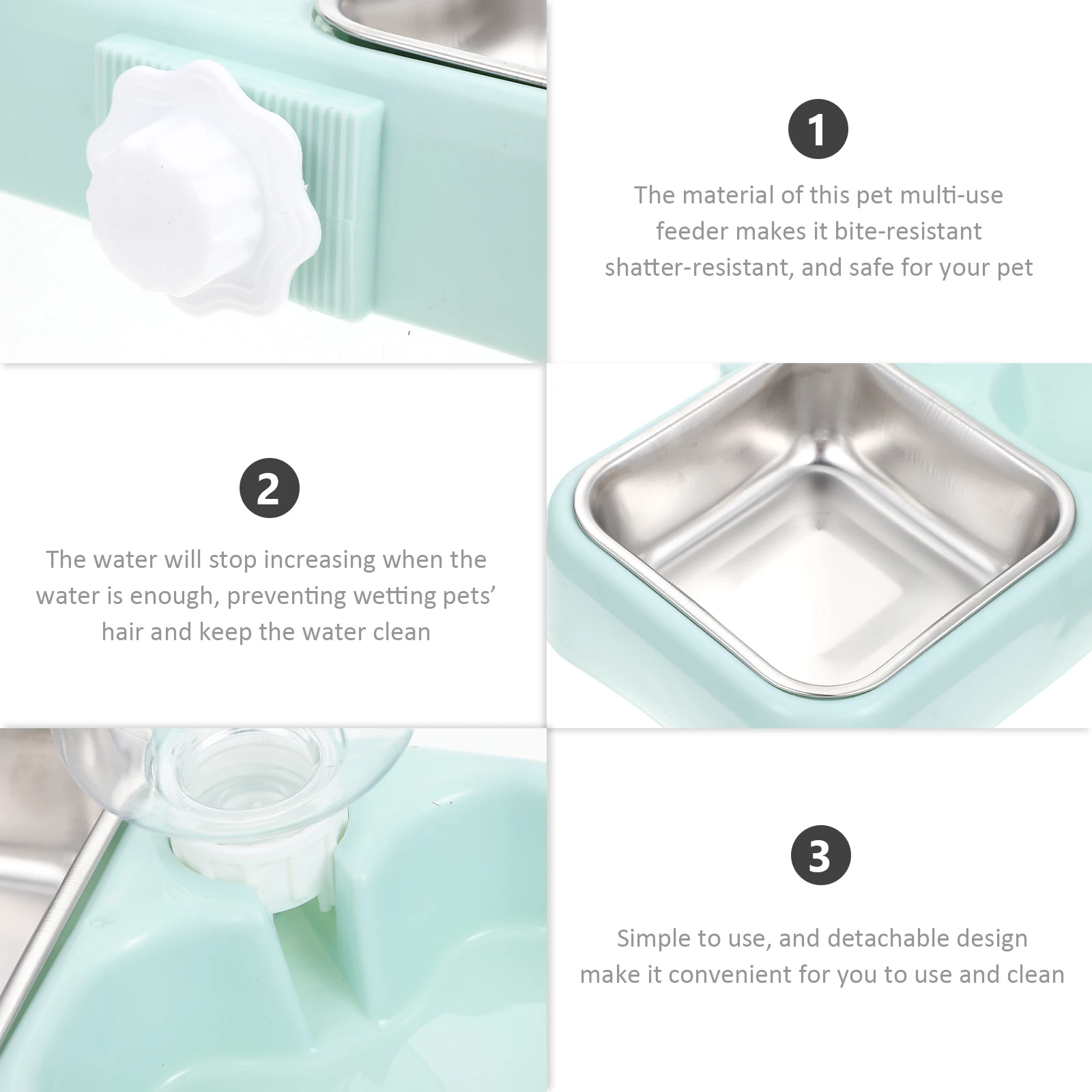 1

The material of this pet multi-use feeder makes it bite-resistant shatter-resistant, and safe for your pet

2

The water will stop increasing when the water is enough, preventing wetting pets' hair and keep the water clean

3

Simple to use, and detachable design make it convenient for you to use and clean