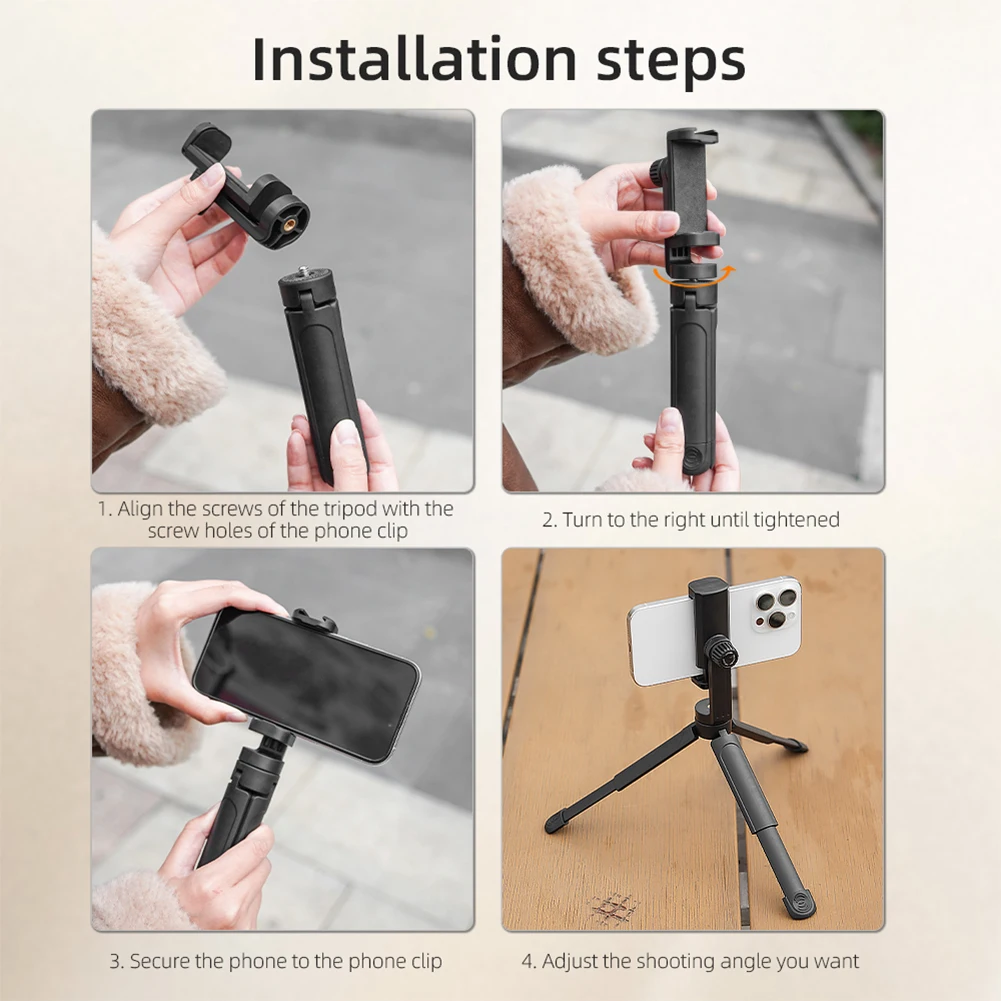 Installation steps

1. Align the screws of the tripod with the screw holes of the phone clip

2. Turn to the right until tightened

3. Secure the phone to the phone clip

4. Adjust the shooting angle you want