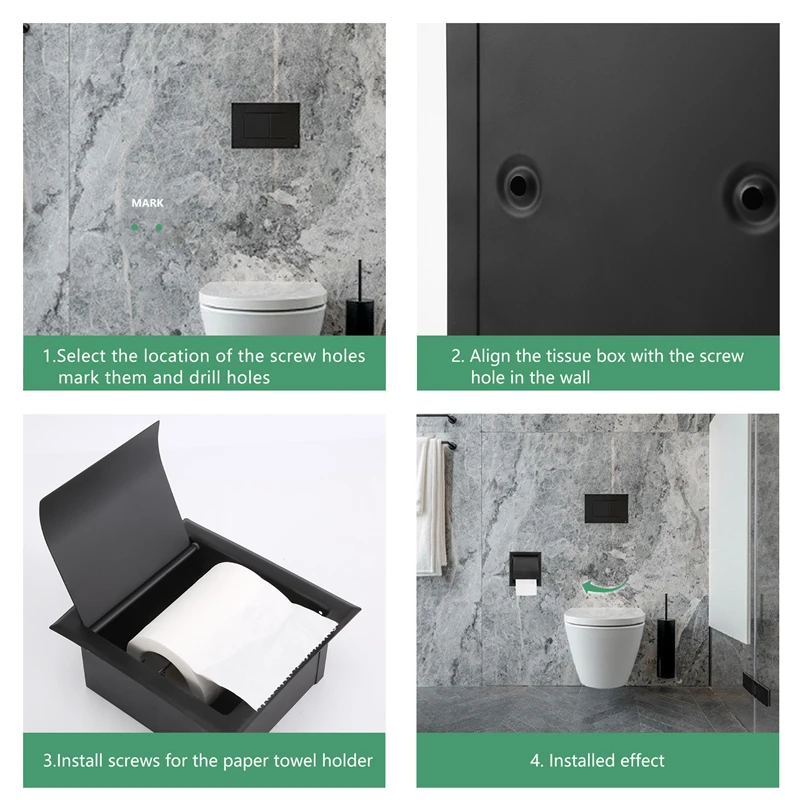 MARK

1.Select the location of the screw holes mark them and drill holes

2. Align the tissue box with the screw hole in the wall

3.Install screws for the paper towel holder

4. Installed effect