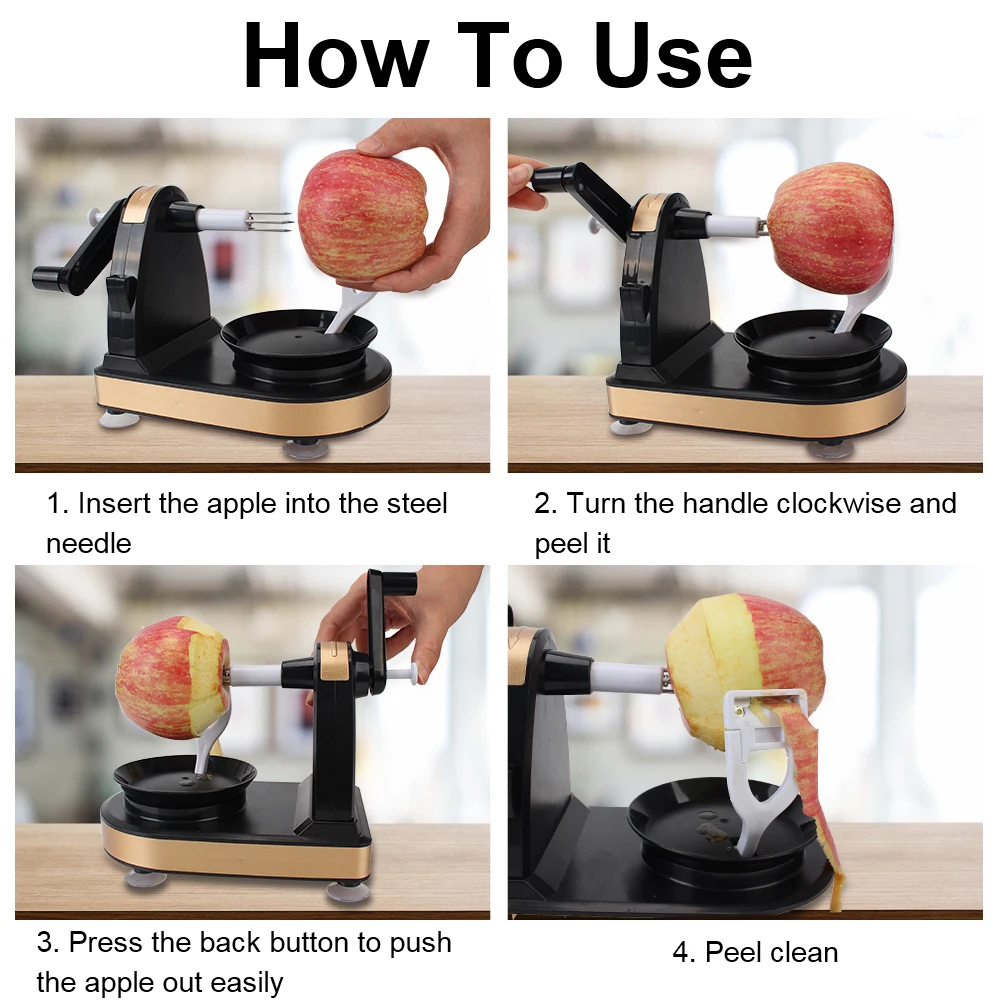 How To Use

1. Insert the apple into the steel needle

2. Turn the handle clockwise and peel it

3. Press the back button to push the apple out easily

4. Peel clean