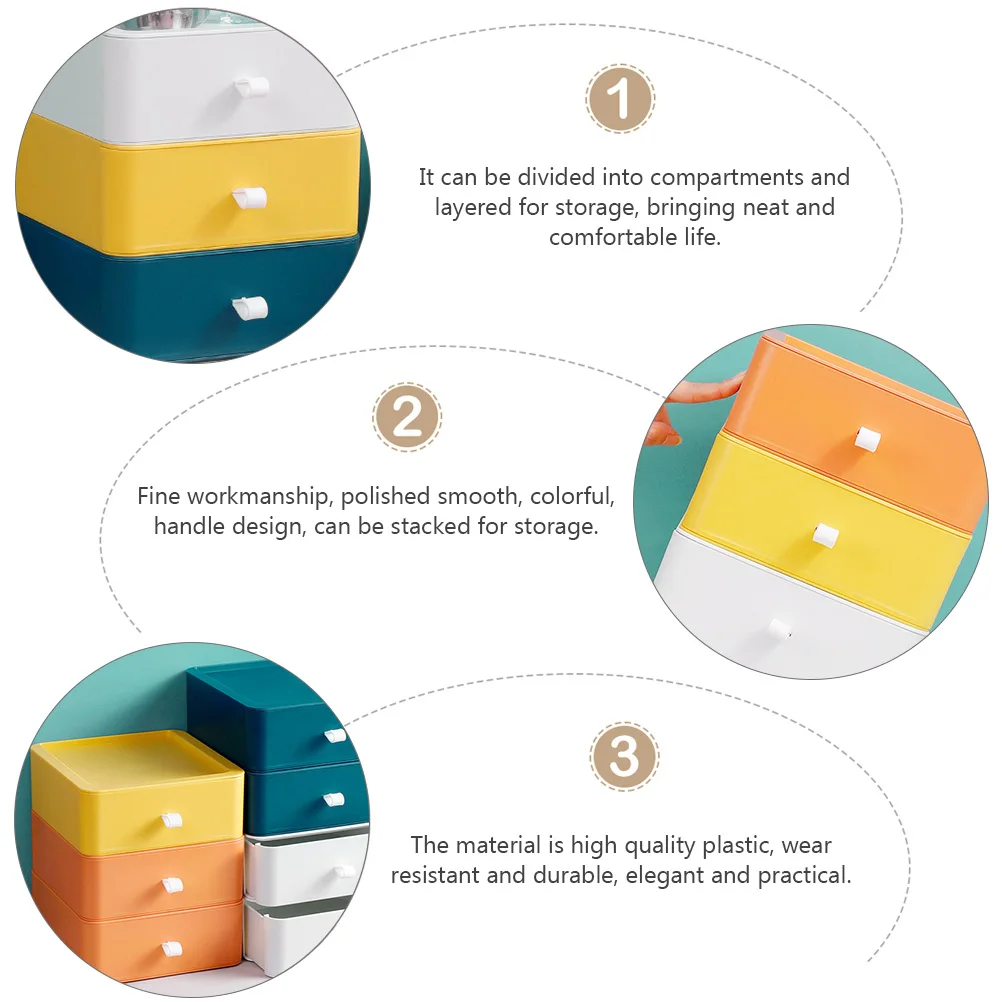 1

It can be divided into compartments and layered for storage, bringing neat and comfortable life.

2

Fine workmanship, polished smooth, colorful, handle design, can be stacked for storage.

3

The material is high quality plastic, wear resistant and durable, elegant and practical.