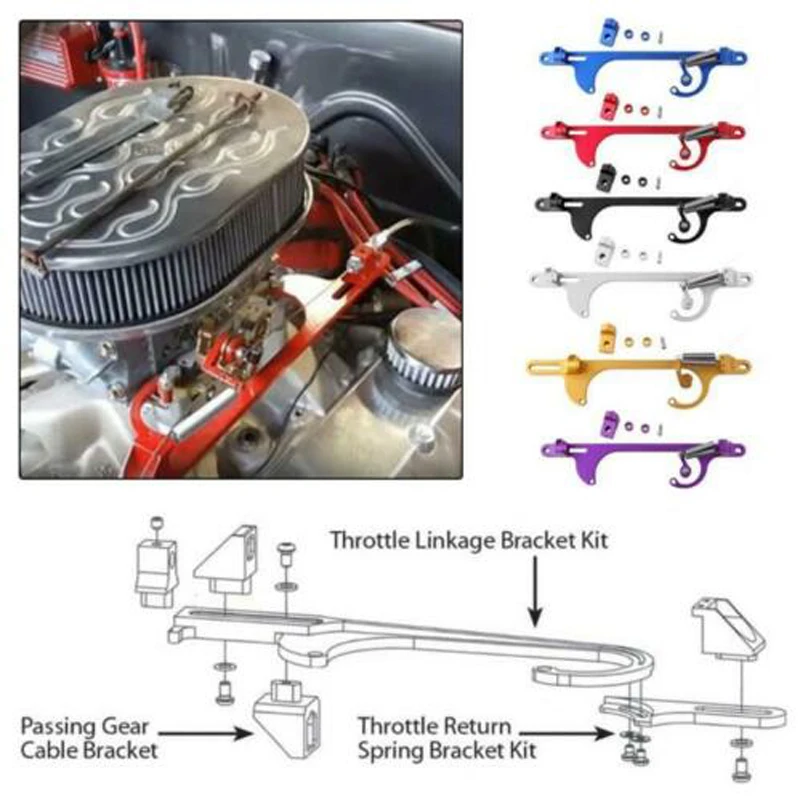 Throttle Linkage Bracket Kit

Passing Gear Cable Bracket

Throttle Return Spring Bracket Kit