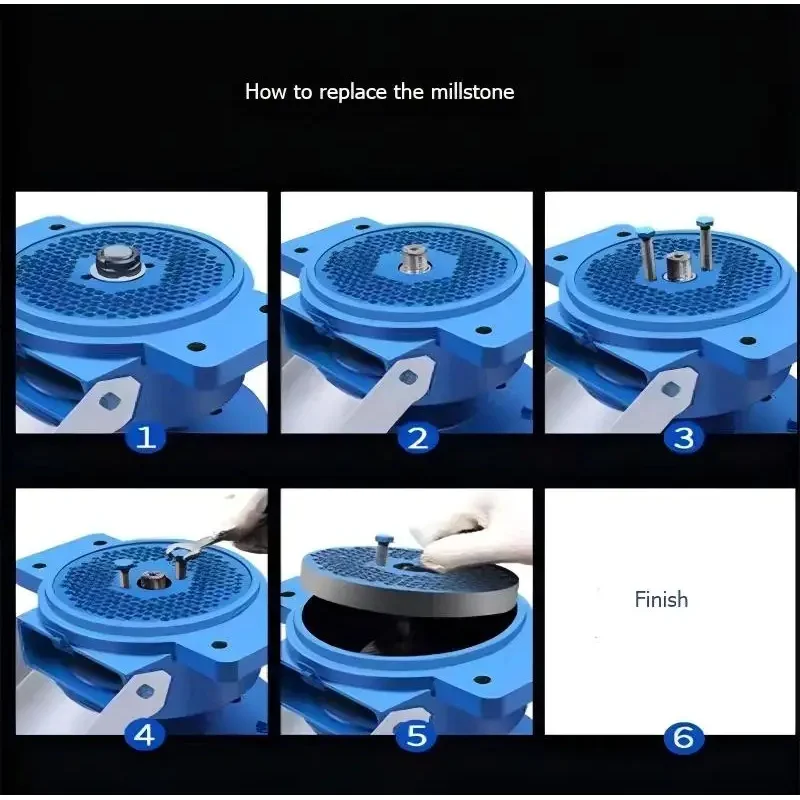 How to replace the millstone

1

2

3

4

5

Finish

6