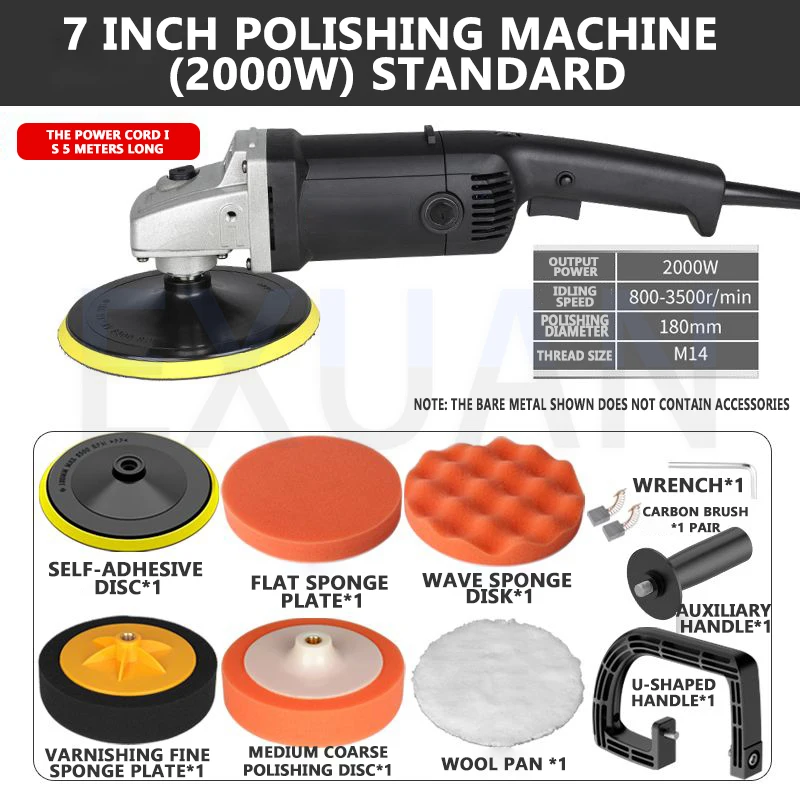 7 INCH POLISHING MACHINE (2000W) STANDARD

THE POWER CORD I S 5 METERS LONG

| OUTPUT POWER | 2000W |
|---|---|
| IDLING SPEED | 800-3500r/min |
| POLISHING DIAMETER | 180mm |
| THREAD SIZE | M14 |

LXUAN

NOTE: THE BARE METAL SHOWN DOES NOT CONTAIN ACCESSORIES

SELF-ADHESIVE DISC*1

FLAT SPONGE PLATE*1

WAVE SPONGE DISK*1

WRENCH*1

CARBON BRUSH *1 PAIR

AUXILIARY HANDLE*1

VARNISHING FINE SPONGE PLATE*1

MEDIUM COARSE POLISHING DISC*1

WOOL PAN *1

U-SHAPED HANDLE*1