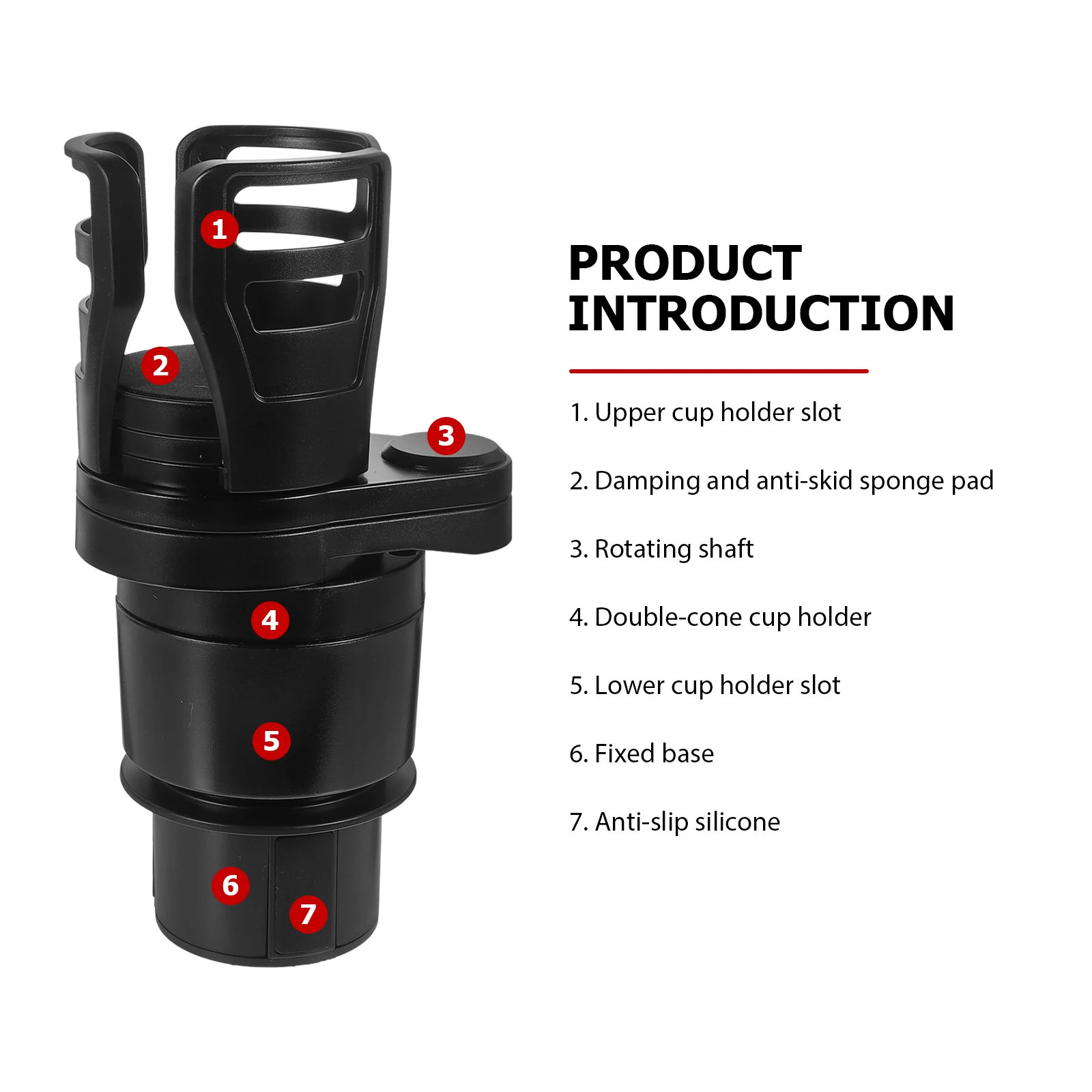 1
2
3
4
5
6
7

PRODUCT INTRODUCTION

1. Upper cup holder slot

2. Damping and anti-skid sponge pad

3. Rotating shaft

4. Double-cone cup holder

5. Lower cup holder slot

6. Fixed base

7. Anti-slip silicone