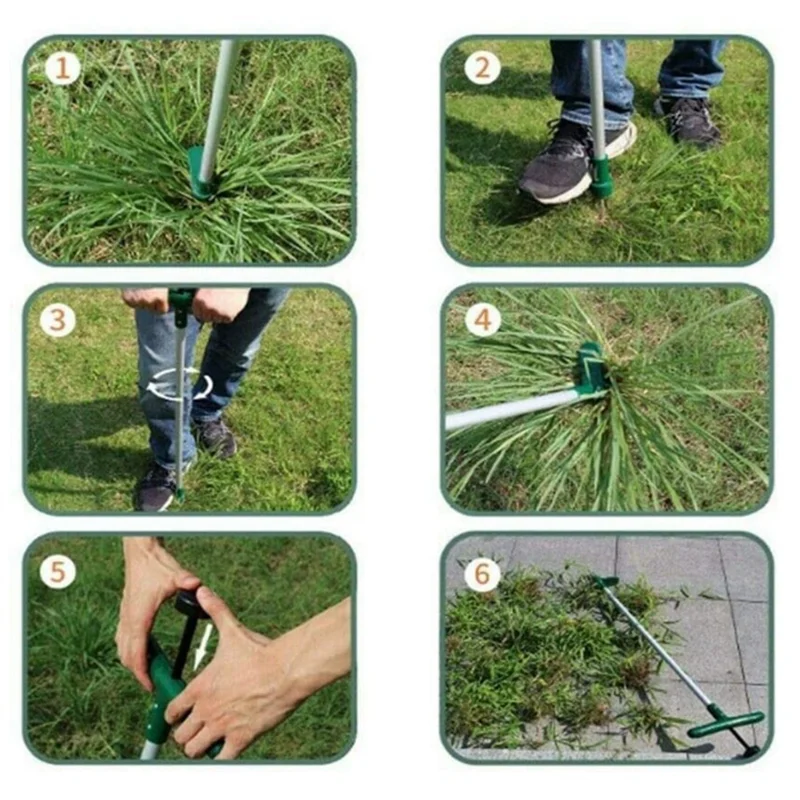 1

2

3

4

5

6